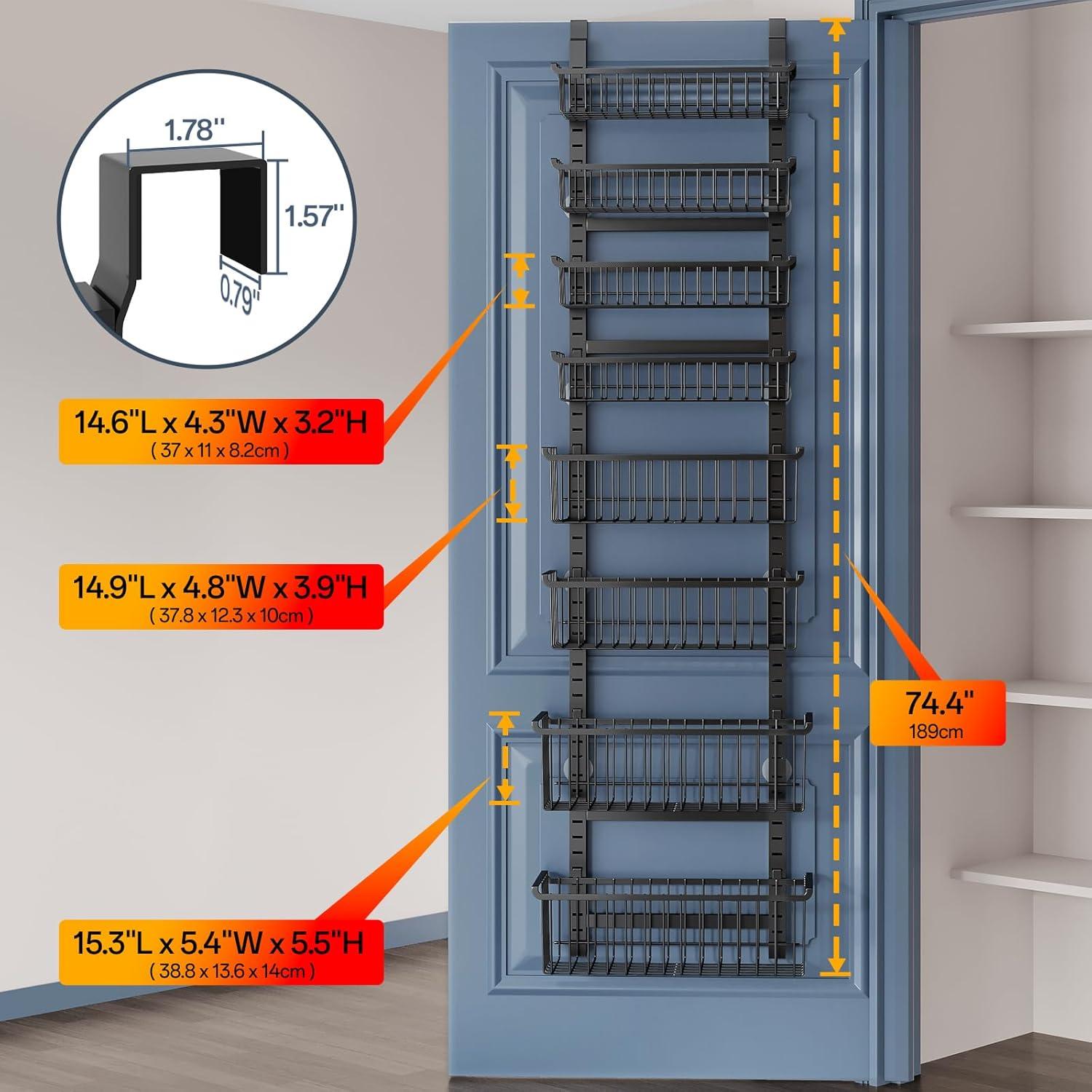 1.78''

1.57''

0.79''

14.6"L x 4.3"W x 3.2"H
( 37 x 11 x 8.2cm )

14.9"L x 4.8"W x 3.9"H
( 37.8 x 12.3 x 10cm )

15.3"L x 5.4"W x 5.5"H
( 38.8 x 13.6 x 14cm )

74.4"
189cm