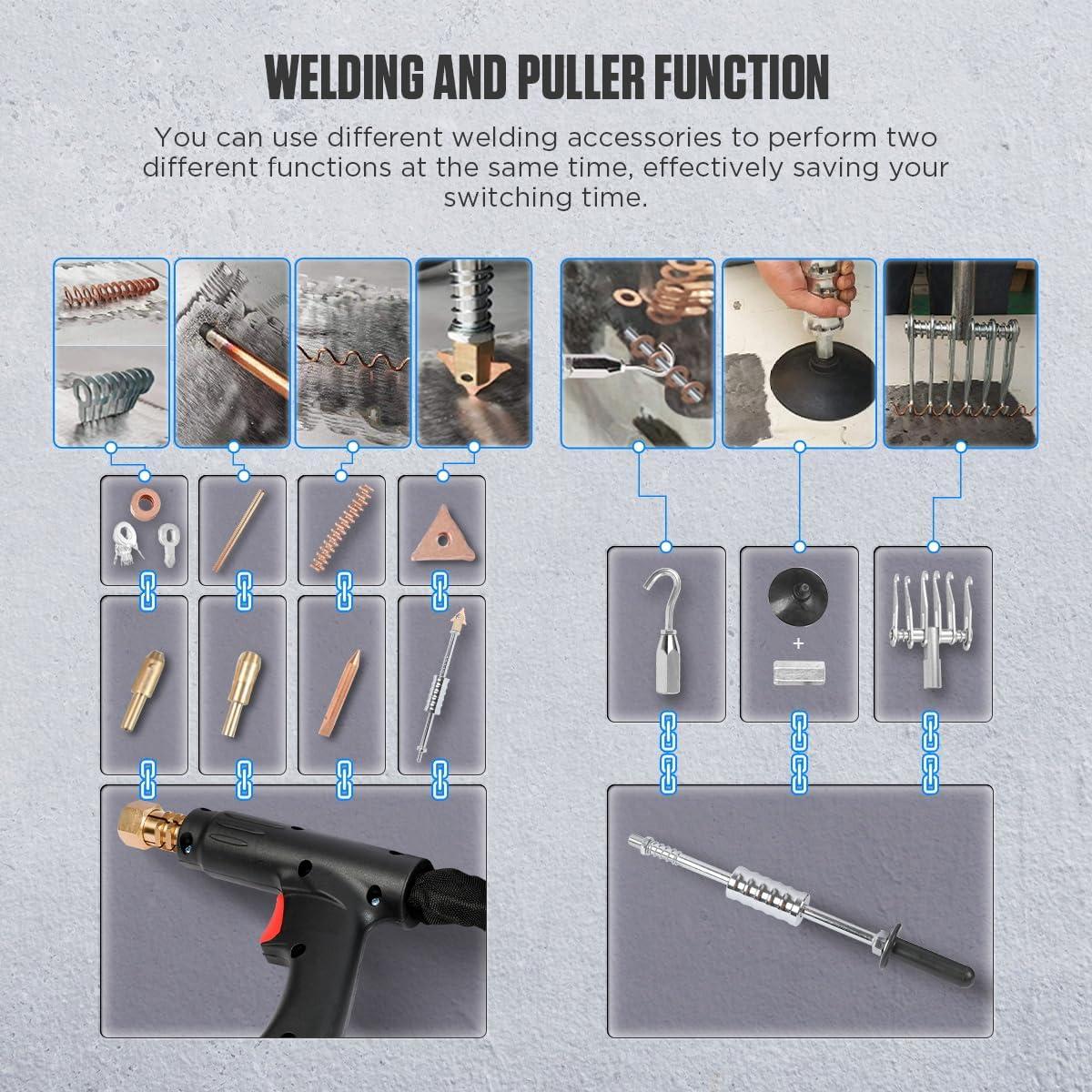 WELDING AND PULLER FUNCTION

You can use different welding accessories to perform two different functions at the same time, effectively saving your switching time.

+