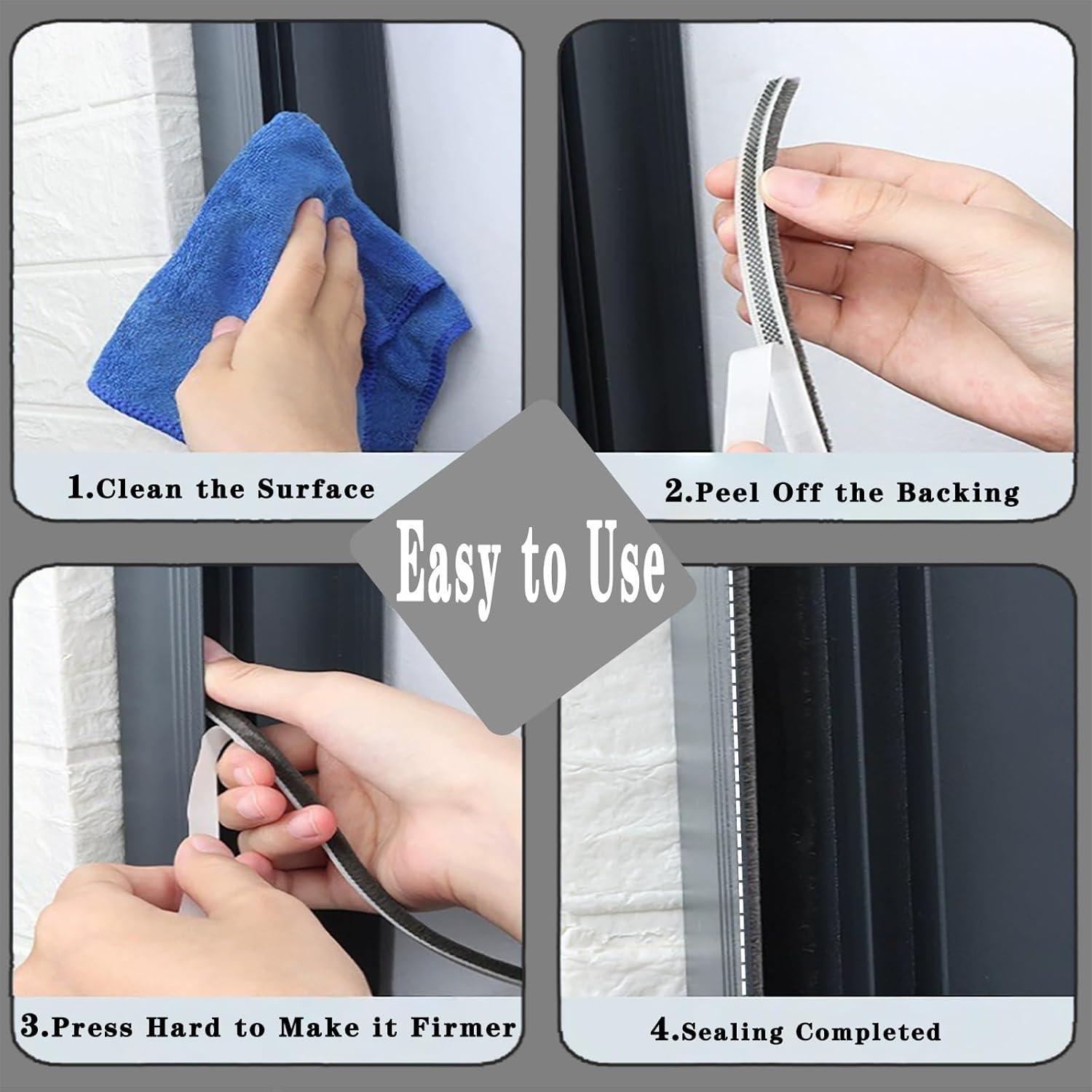 1.Clean the Surface

2.Peel Off the Backing

Easy to Use

3.Press Hard to Make it Firmer

4.Sealing Completed