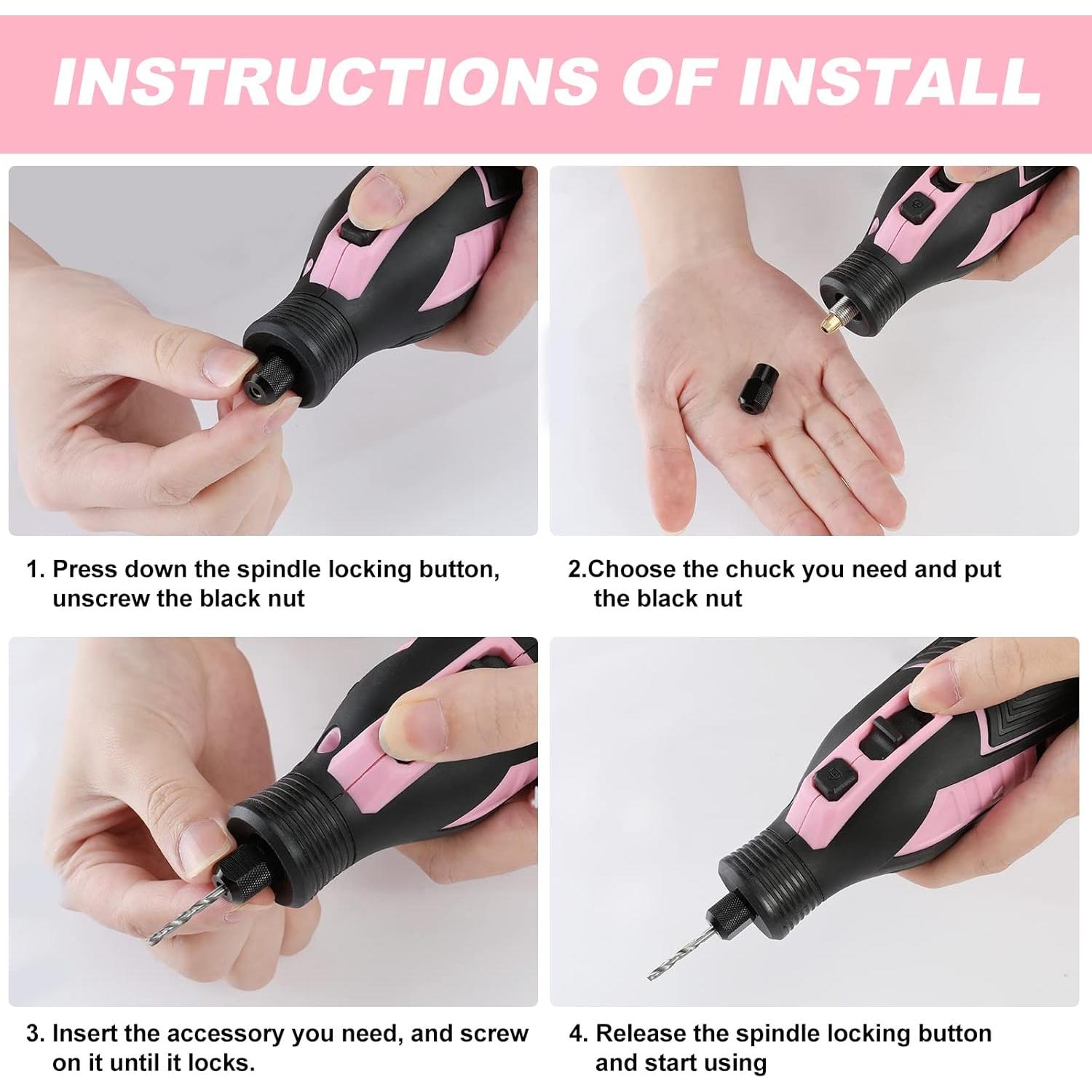 INSTRUCTIONS OF INSTALL

1. Press down the spindle locking button, unscrew the black nut

2.Choose the chuck you need and put the black nut

3. Insert the accessory you need, and screw on it until it locks.

4. Release the spindle locking button and start using