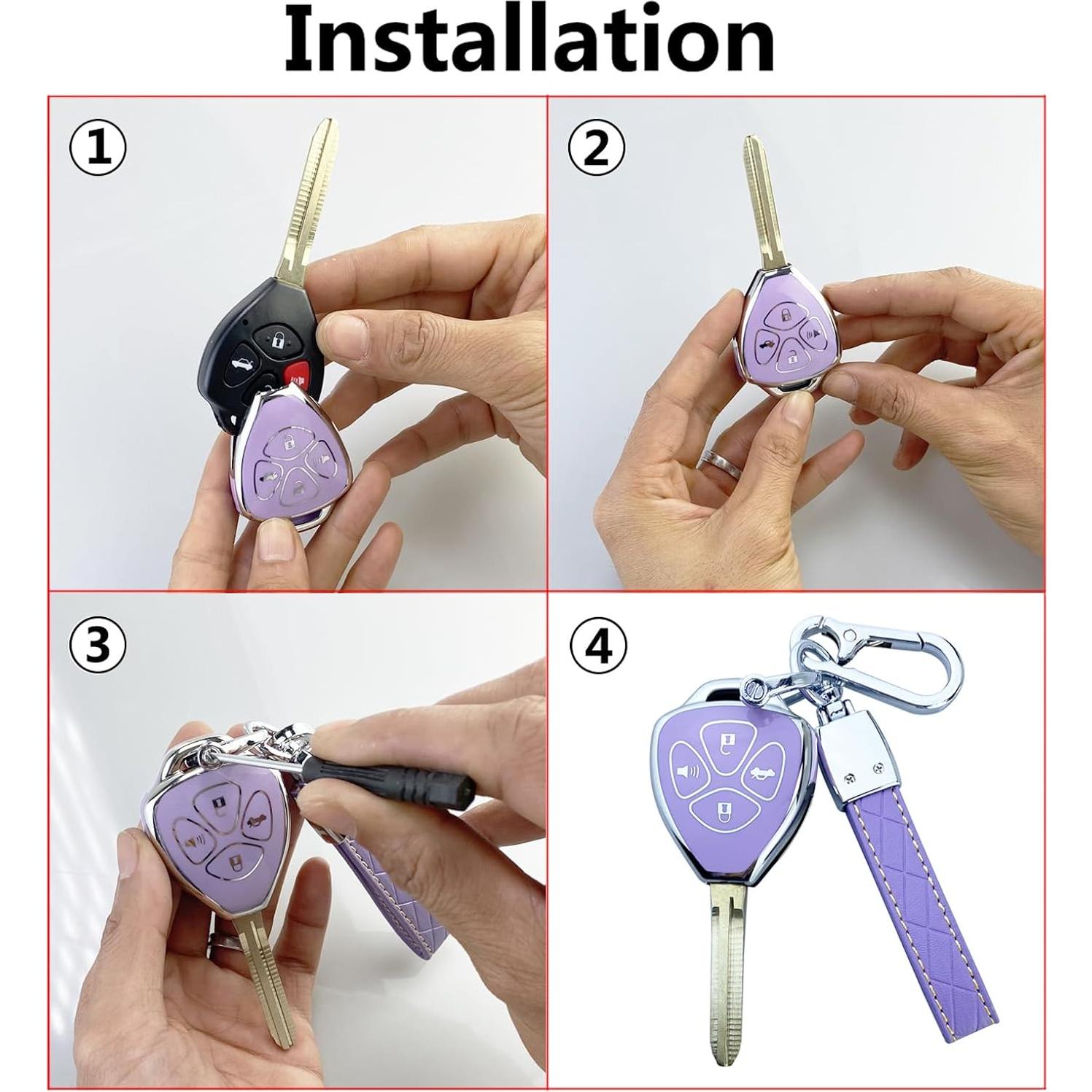 Installation

①

②

③

④