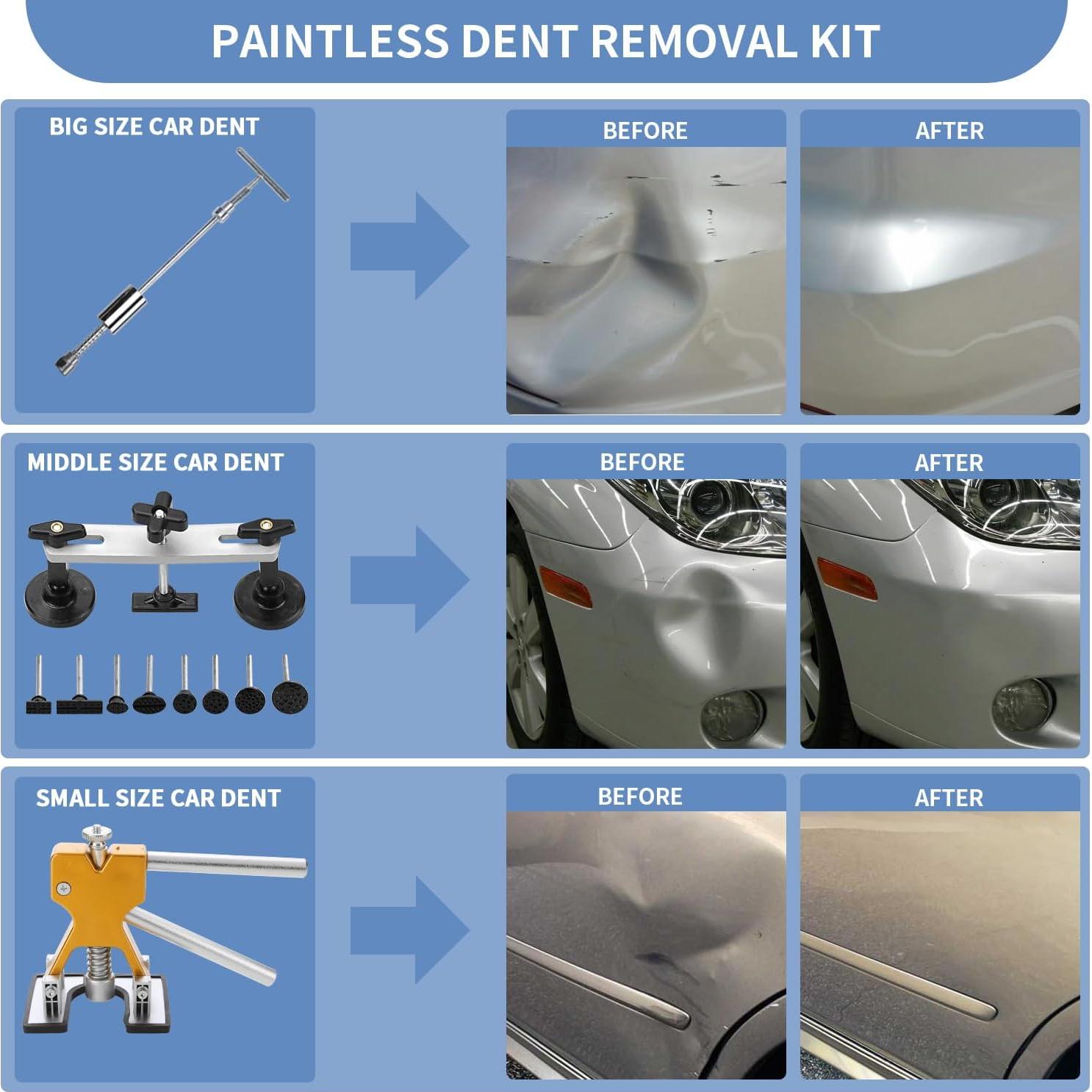 PAINTLESS DENT REMOVAL KIT

BIG SIZE CAR DENT

BEFORE

AFTER

MIDDLE SIZE CAR DENT

BEFORE

AFTER

SMALL SIZE CAR DENT

BEFORE

AFTER