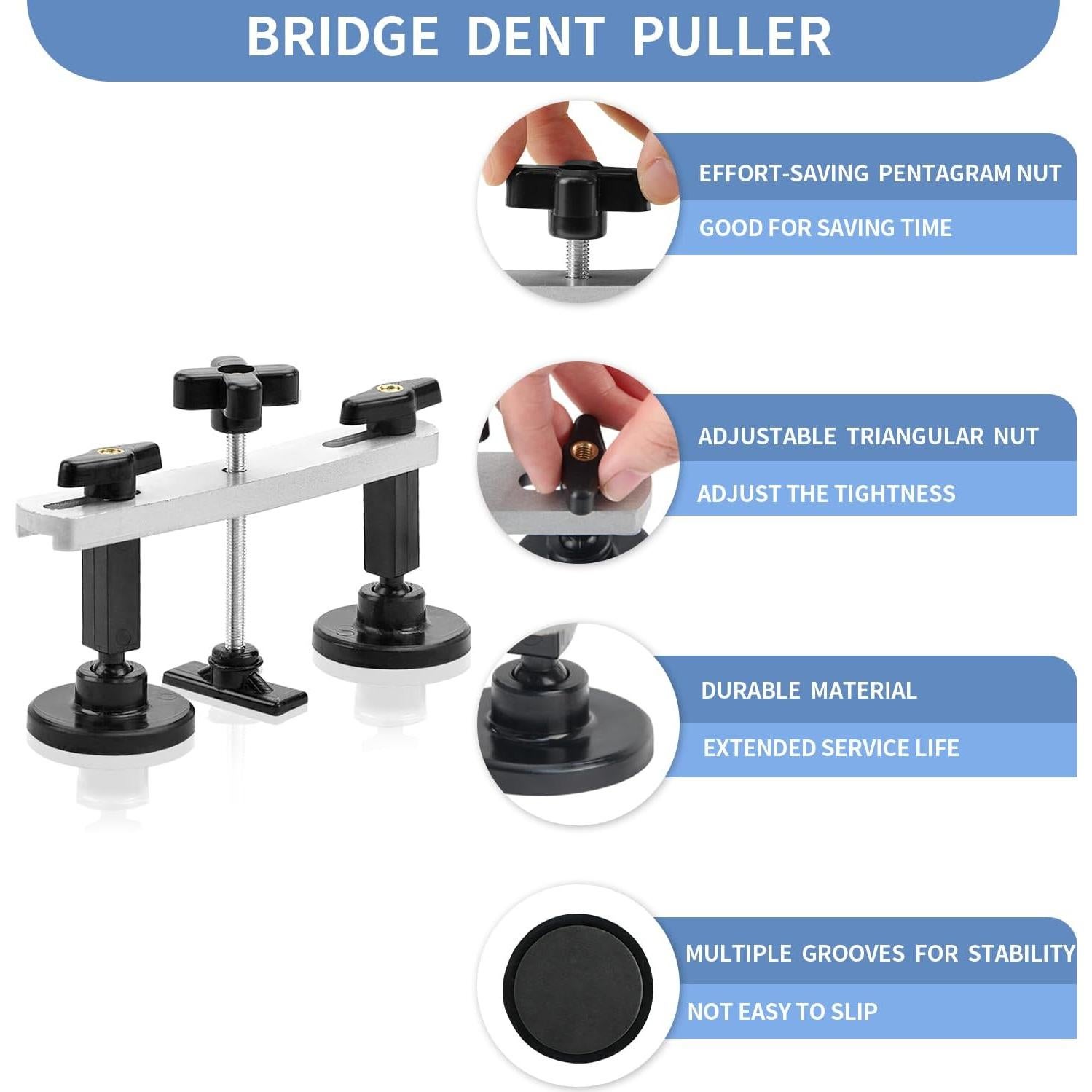 BRIDGE DENT PULLER

EFFORT-SAVING PENTAGRAM NUT

GOOD FOR SAVING TIME

ADJUSTABLE TRIANGULAR NUT

ADJUST THE TIGHTNESS

DURABLE MATERIAL

EXTENDED SERVICE LIFE

MULTIPLE GROOVES FOR STABILITY

NOT EASY TO SLIP