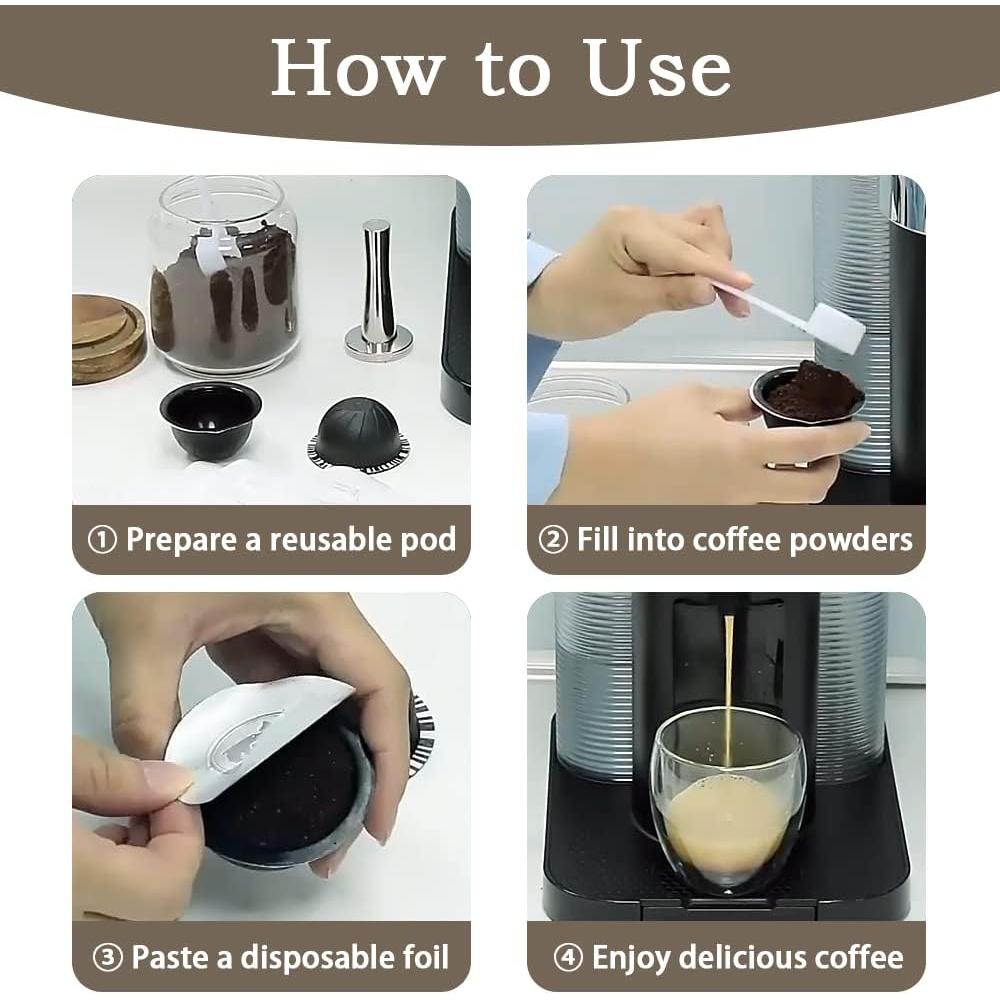 How to Use

① Prepare a reusable pod

② Fill into coffee powders

③ Paste a disposable foil

④ Enjoy delicious coffee