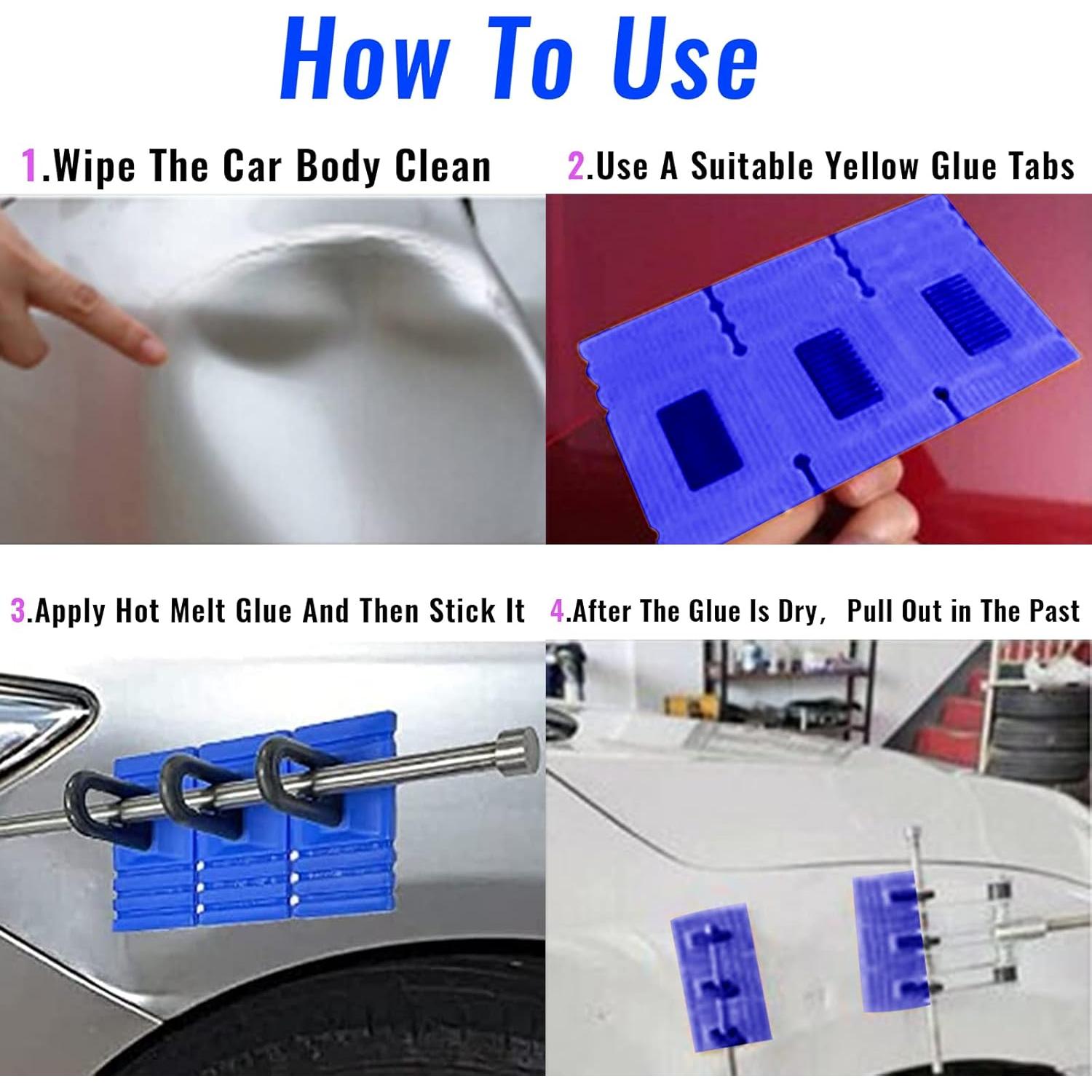 How To Use

1.Wipe The Car Body Clean

2.Use A Suitable Yellow Glue Tabs

3.Apply Hot Melt Glue And Then Stick It

4.After The Glue Is Dry, Pull Out in The Past