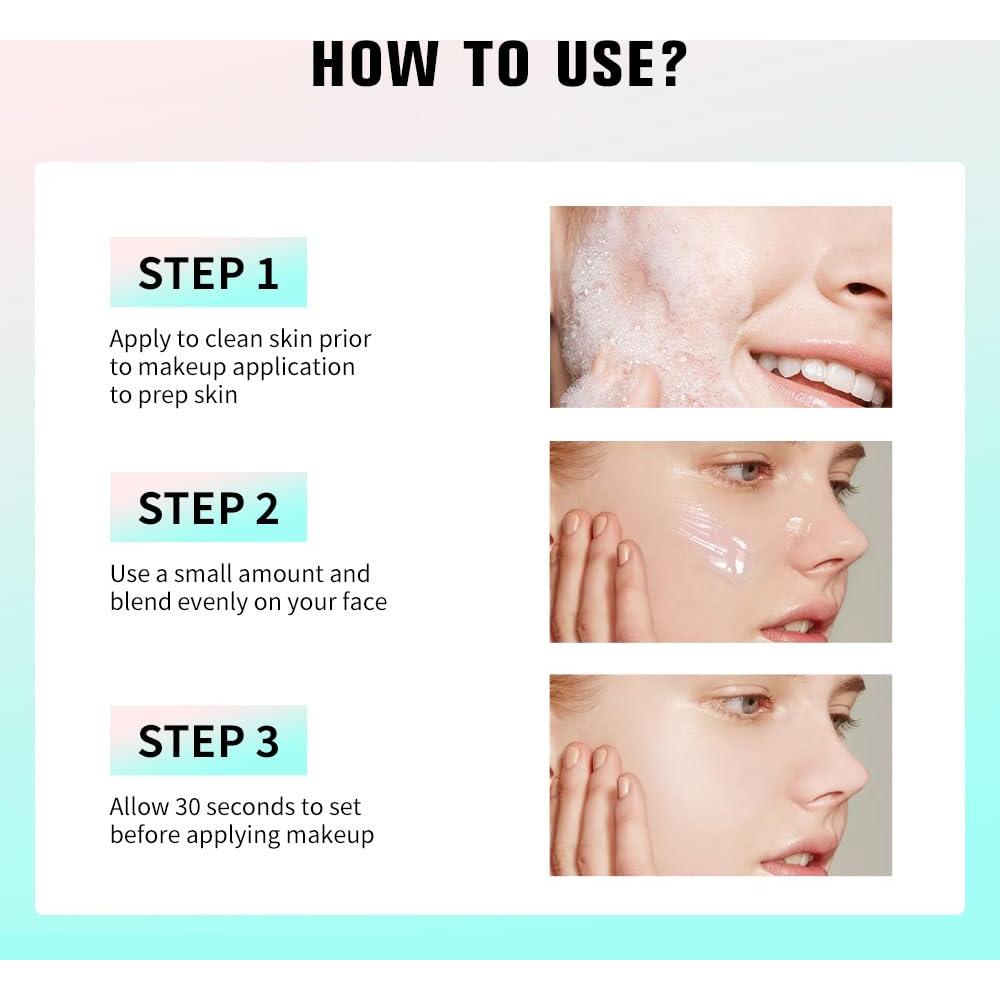 HOW TO USE?

STEP 1

Apply to clean skin prior to makeup application to prep skin

STEP 2

Use a small amount and blend evenly on your face

STEP 3

Allow 30 seconds to set before applying makeup