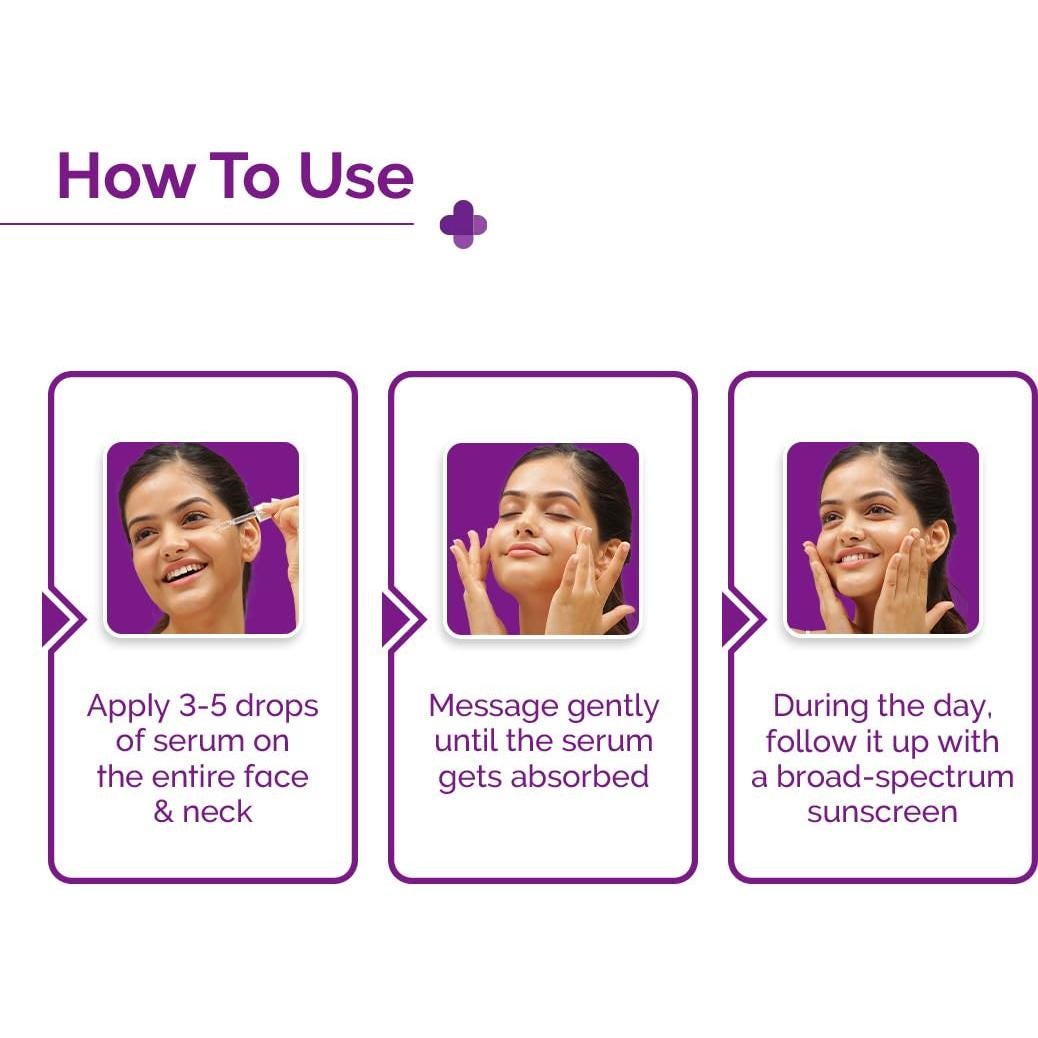 How To Use

Apply 3-5 drops of serum on the entire face & neck

Message gently until the serum gets absorbed

During the day, follow it up with a broad-spectrum sunscreen