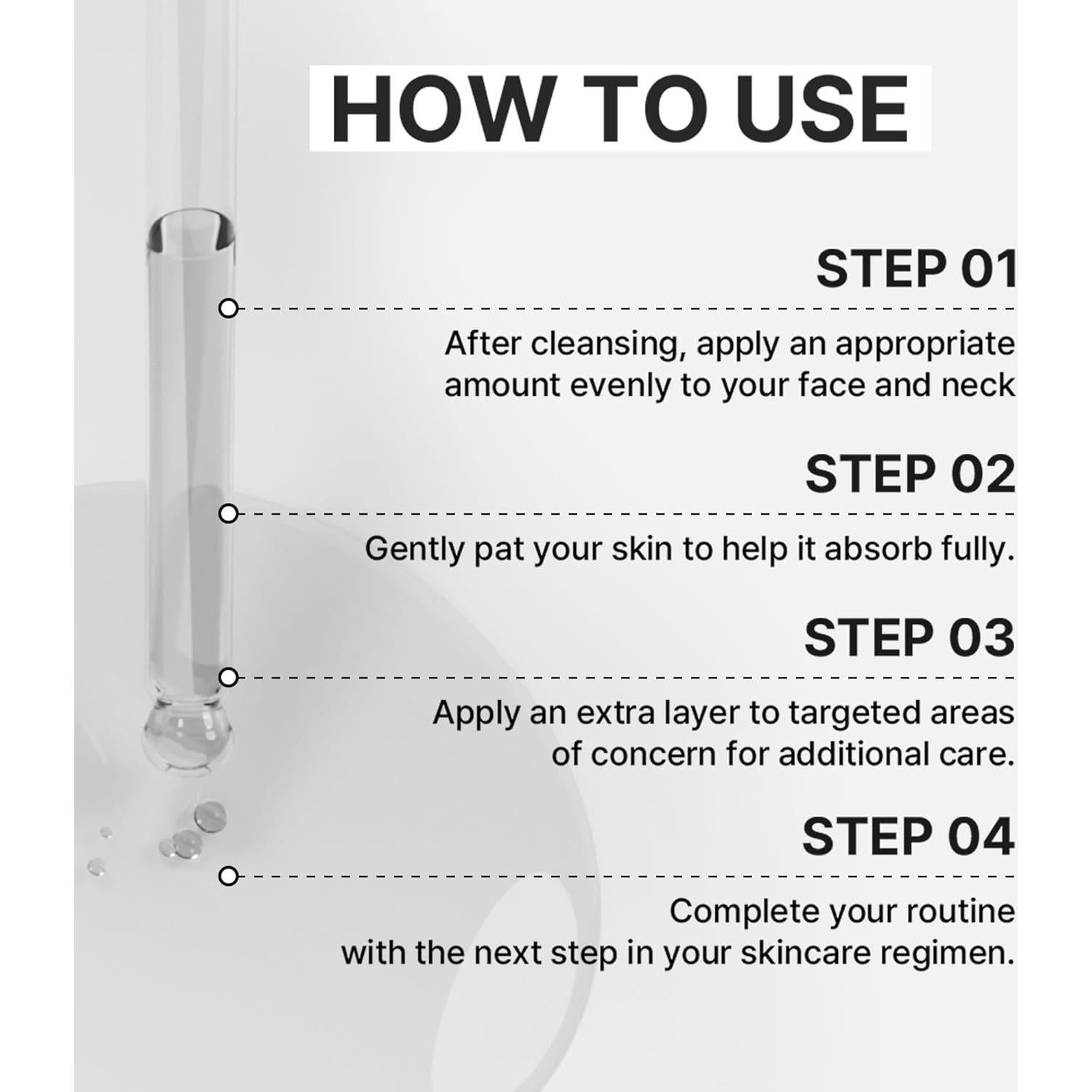 HOW TO USE

STEP 01

After cleansing, apply an appropriate amount evenly to your face and neck

STEP 02

Gently pat your skin to help it absorb fully.

STEP 03

Apply an extra layer to targeted areas of concern for additional care.

STEP 04

Complete your routine with the next step in your skincare regimen.