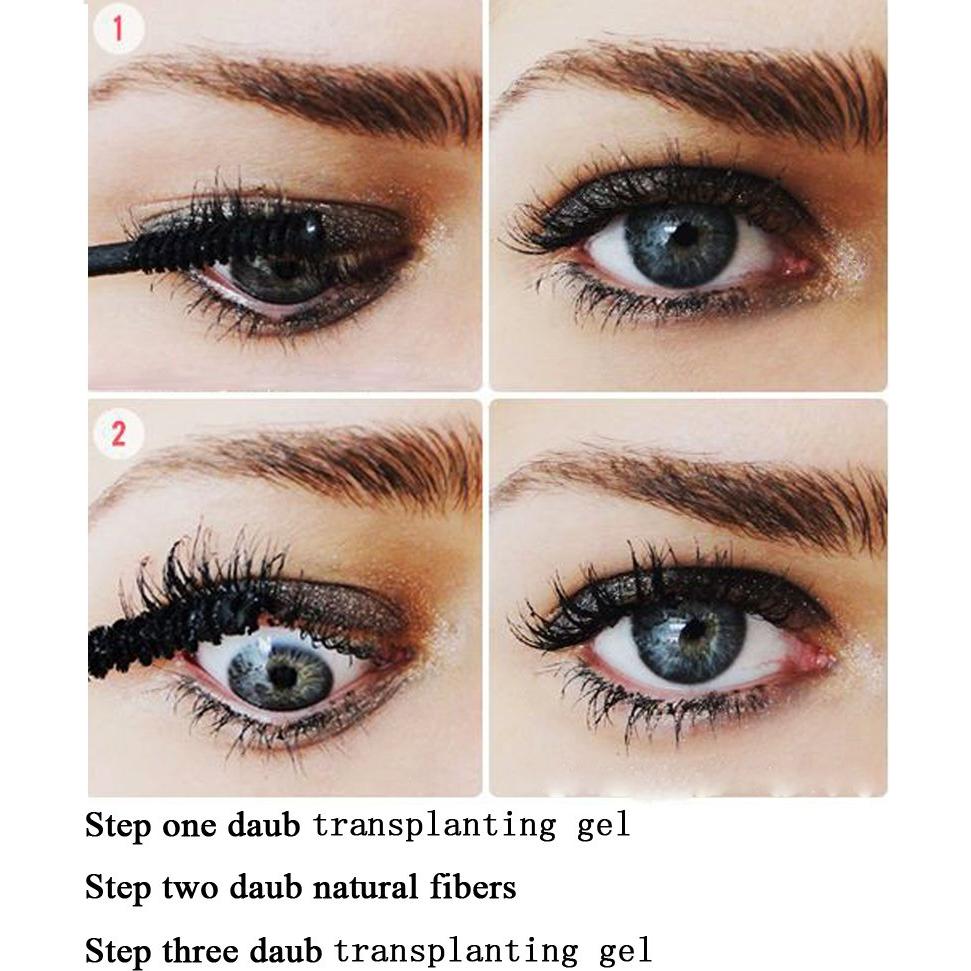 1

2

Step one daub transplanting gel

Step two daub natural fibers

Step three daub transplanting gel