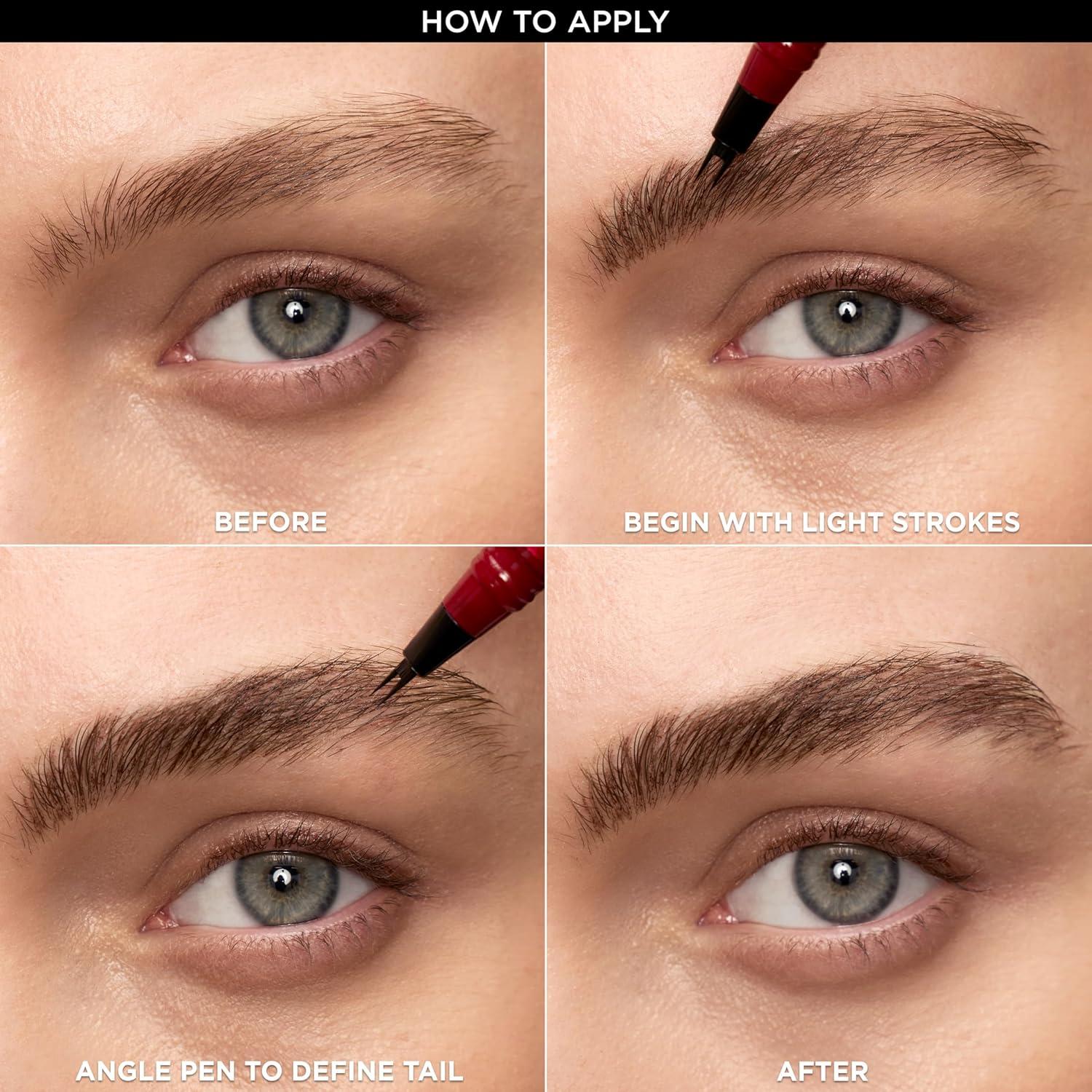 HOW TO APPLY

BEFORE

BEGIN WITH LIGHT STROKES

ANGLE PEN TO DEFINE TAIL

AFTER