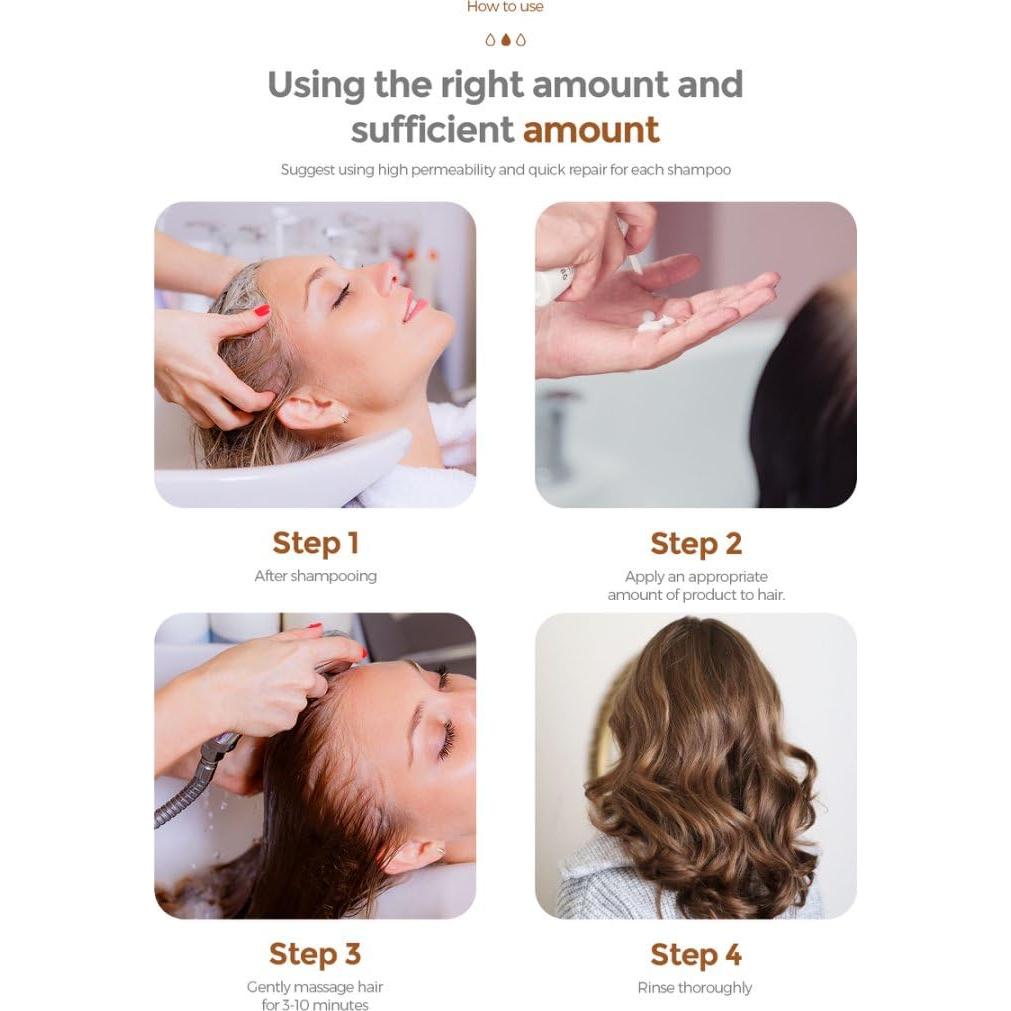 How to use

Using the right amount and sufficient amount

Suggest using high permeability and quick repair for each shampoo

Step 1
After shampooing

Step 2
Apply an appropriate amount of product to hair.

Step 3
Gently massage hair for 3-10 minutes

Step 4
Rinse thoroughly