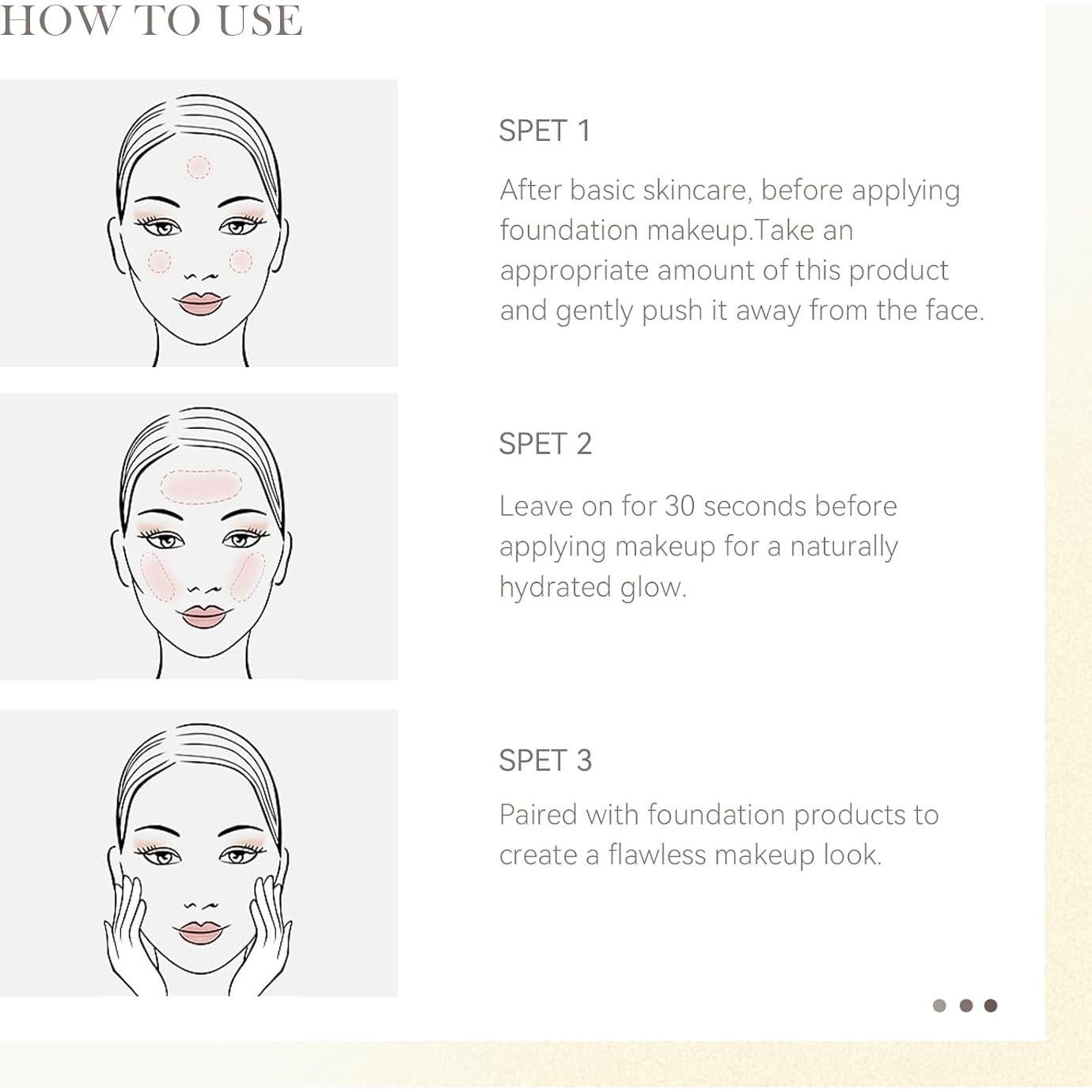 HOW TO USE

SPET 1

After basic skincare, before applying foundation makeup.Take an appropriate amount of this product and gently push it away from the face.

SPET 2

Leave on for 30 seconds before applying makeup for a naturally hydrated glow.

SPET 3

Paired with foundation products to create a flawless makeup look.