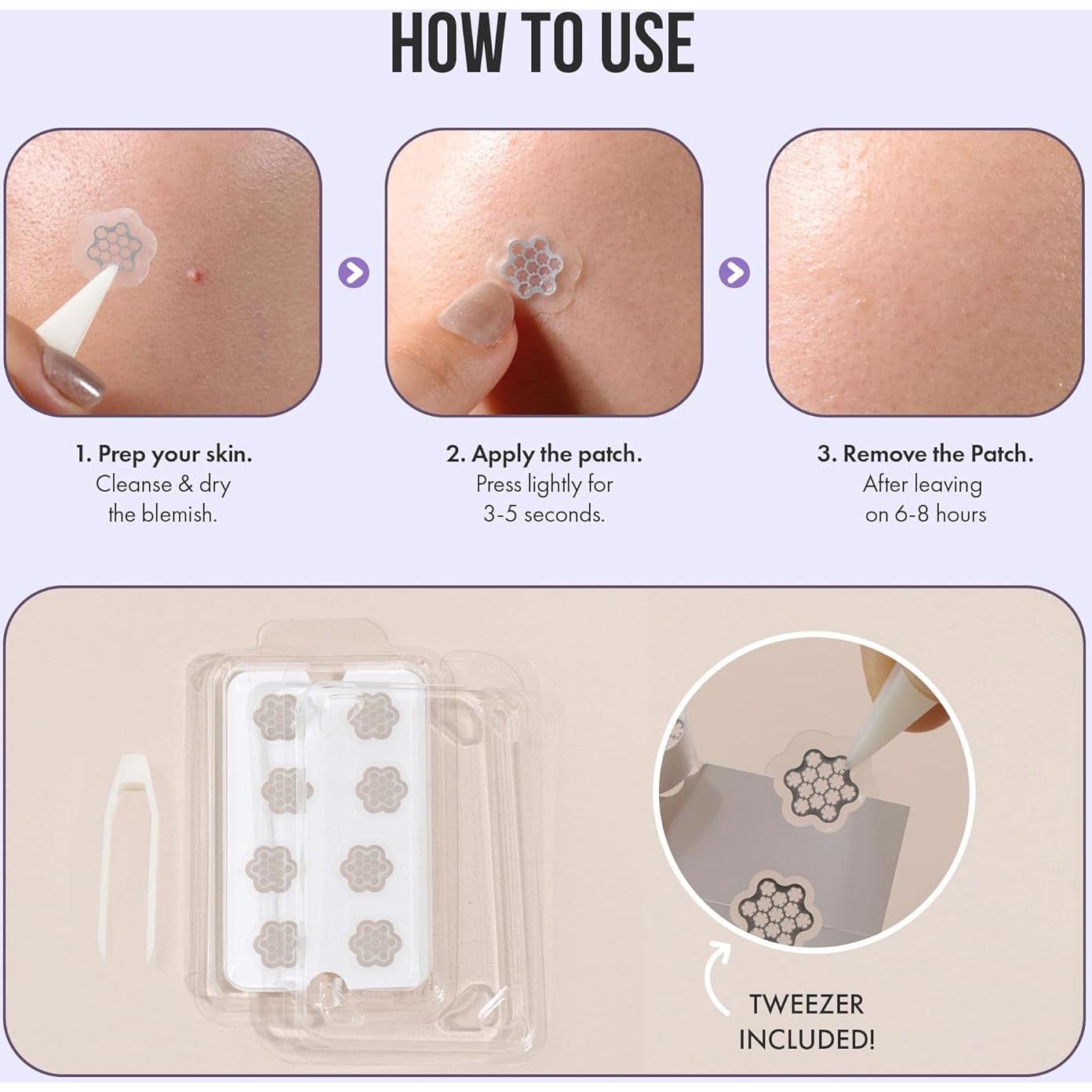 HOW TO USE

1. Prep your skin.
Cleanse & dry the blemish.

2. Apply the patch.
Press lightly for 3-5 seconds.

3. Remove the Patch.
After leaving on 6-8 hours

TWEEZER INCLUDED!