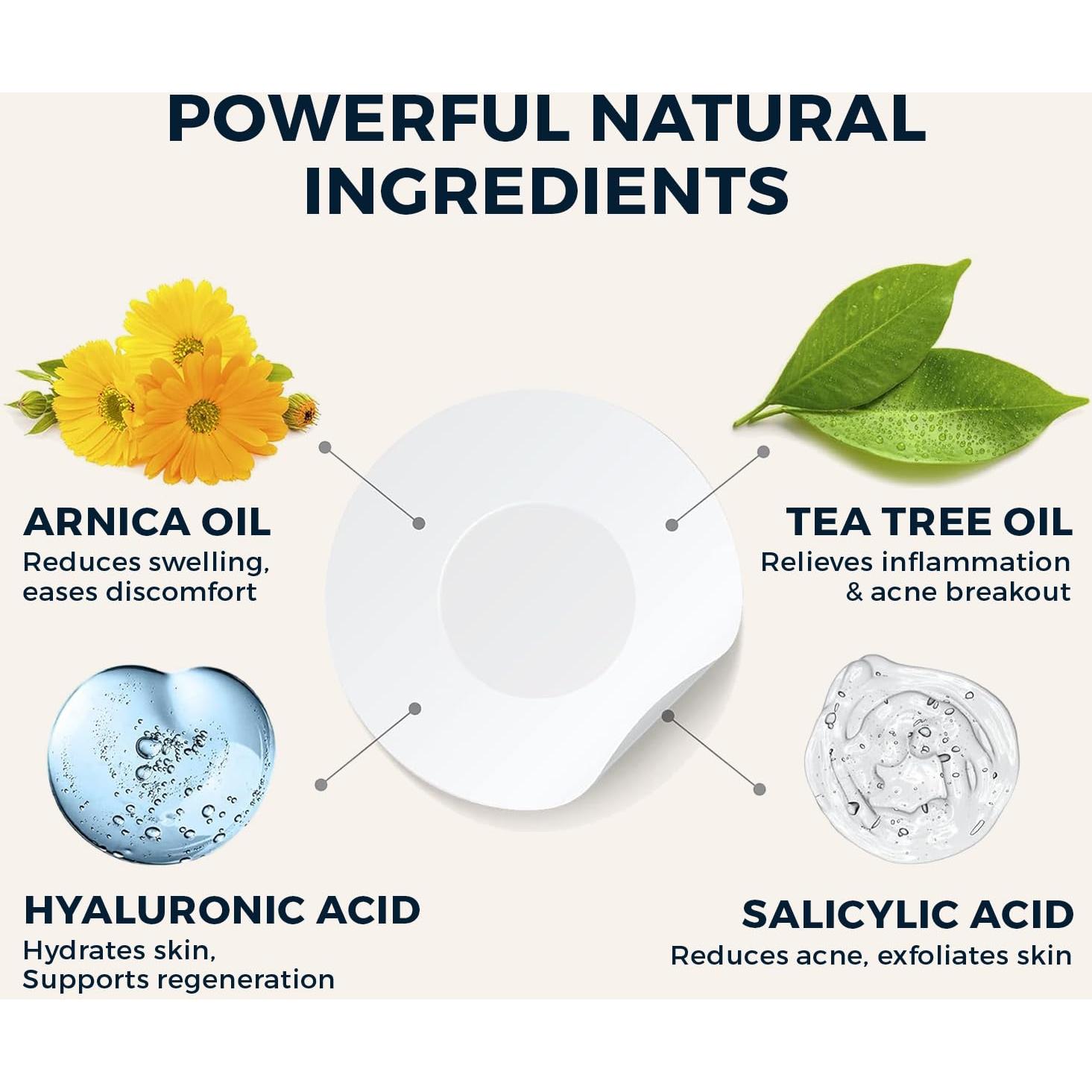 POWERFUL NATURAL INGREDIENTS

ARNICA OIL
Reduces swelling, eases discomfort

TEA TREE OIL
Relieves inflammation & acne breakout

HYALURONIC ACID
Hydrates skin,
Supports regeneration

SALICYLIC ACID
Reduces acne, exfoliates skin