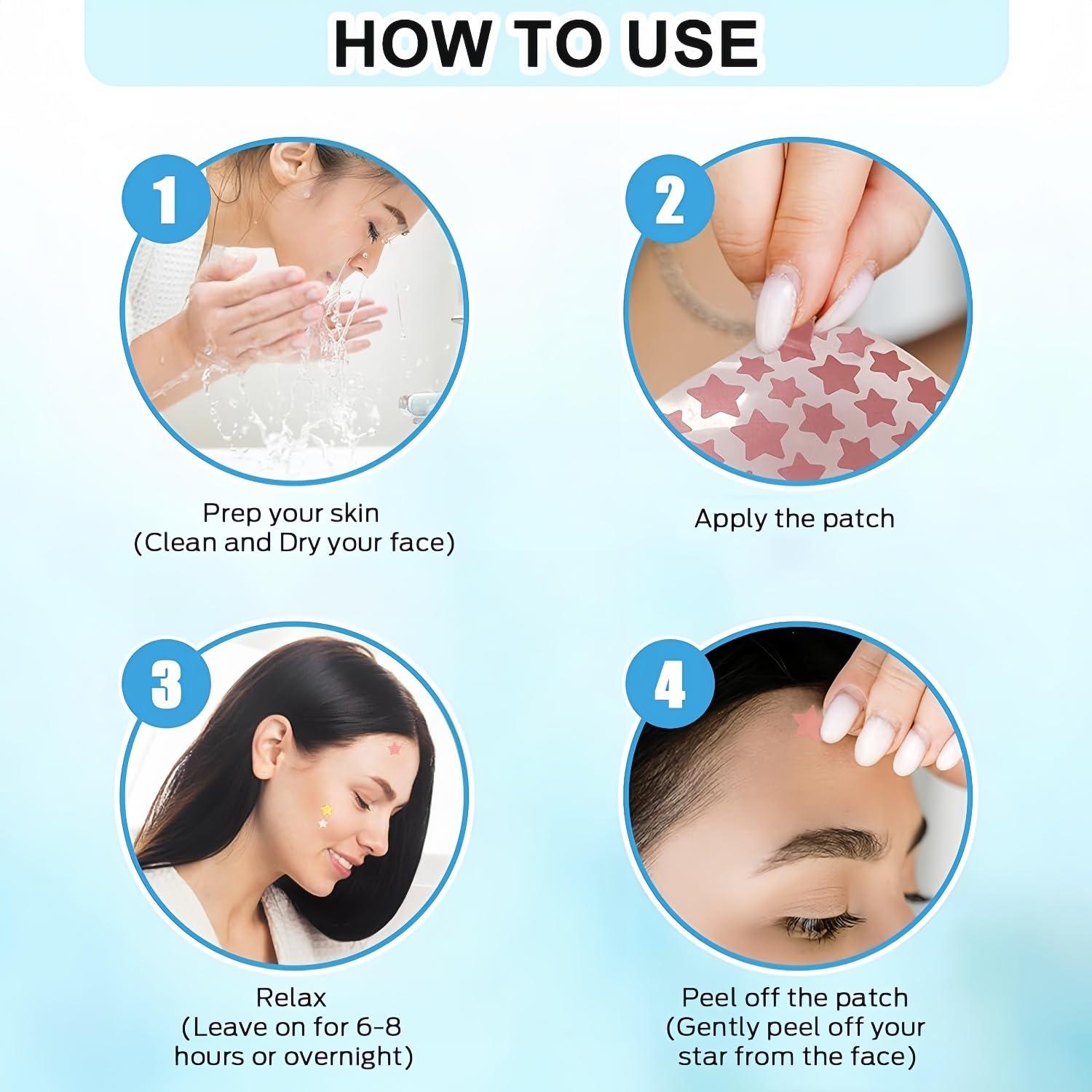 HOW TO USE

1

Prep your skin
(Clean and Dry your face)

2

Apply the patch

3

Relax
(Leave on for 6-8 hours or overnight)

4

Peel off the patch
(Gently peel off your star from the face)