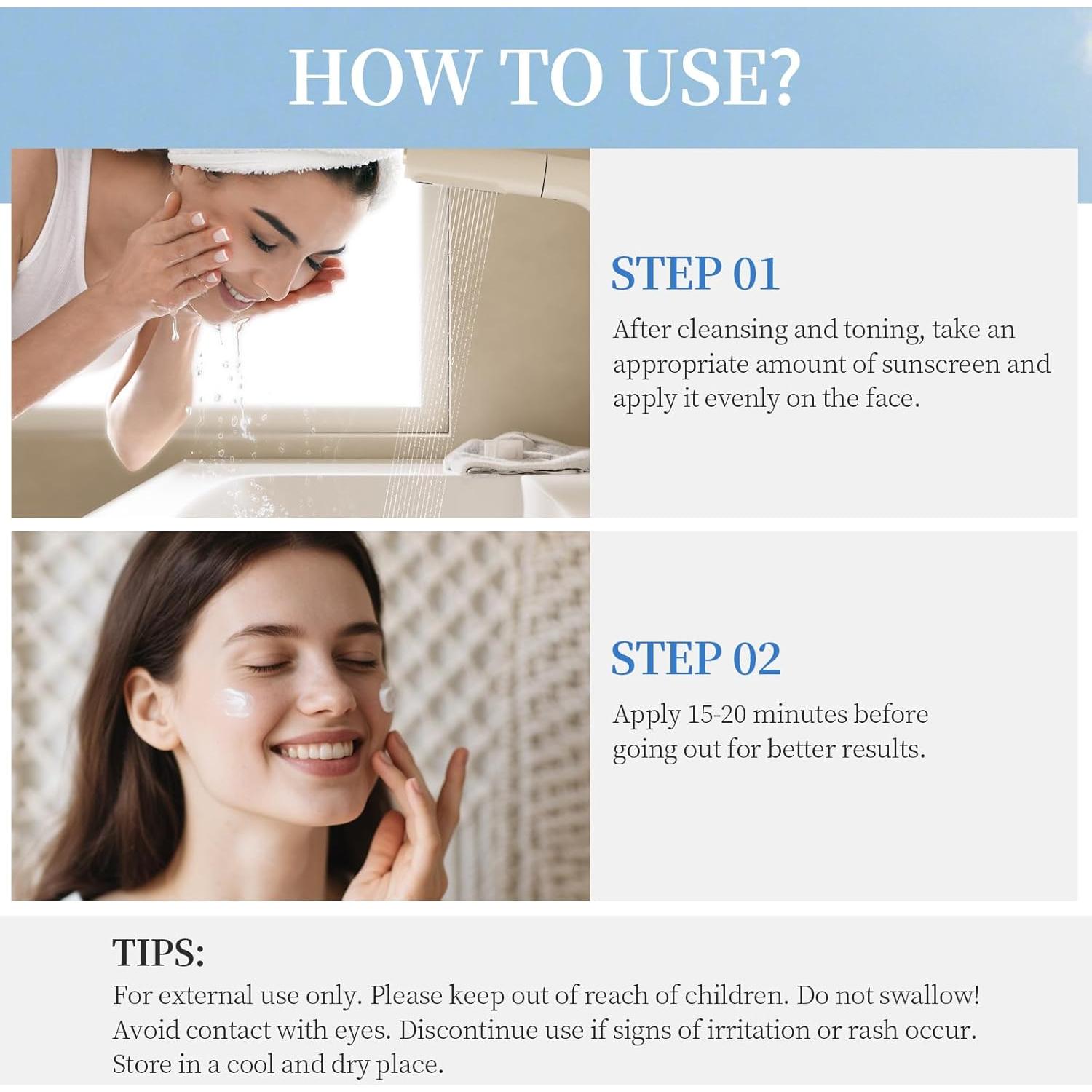 HOW TO USE?

STEP 01

After cleansing and toning, take an appropriate amount of sunscreen and apply it evenly on the face.

STEP 02

Apply 15-20 minutes before going out for better results.

TIPS:

For external use only. Please keep out of reach of children. Do not swallow! Avoid contact with eyes. Discontinue use if signs of irritation or rash occur. Store in a cool and dry place.