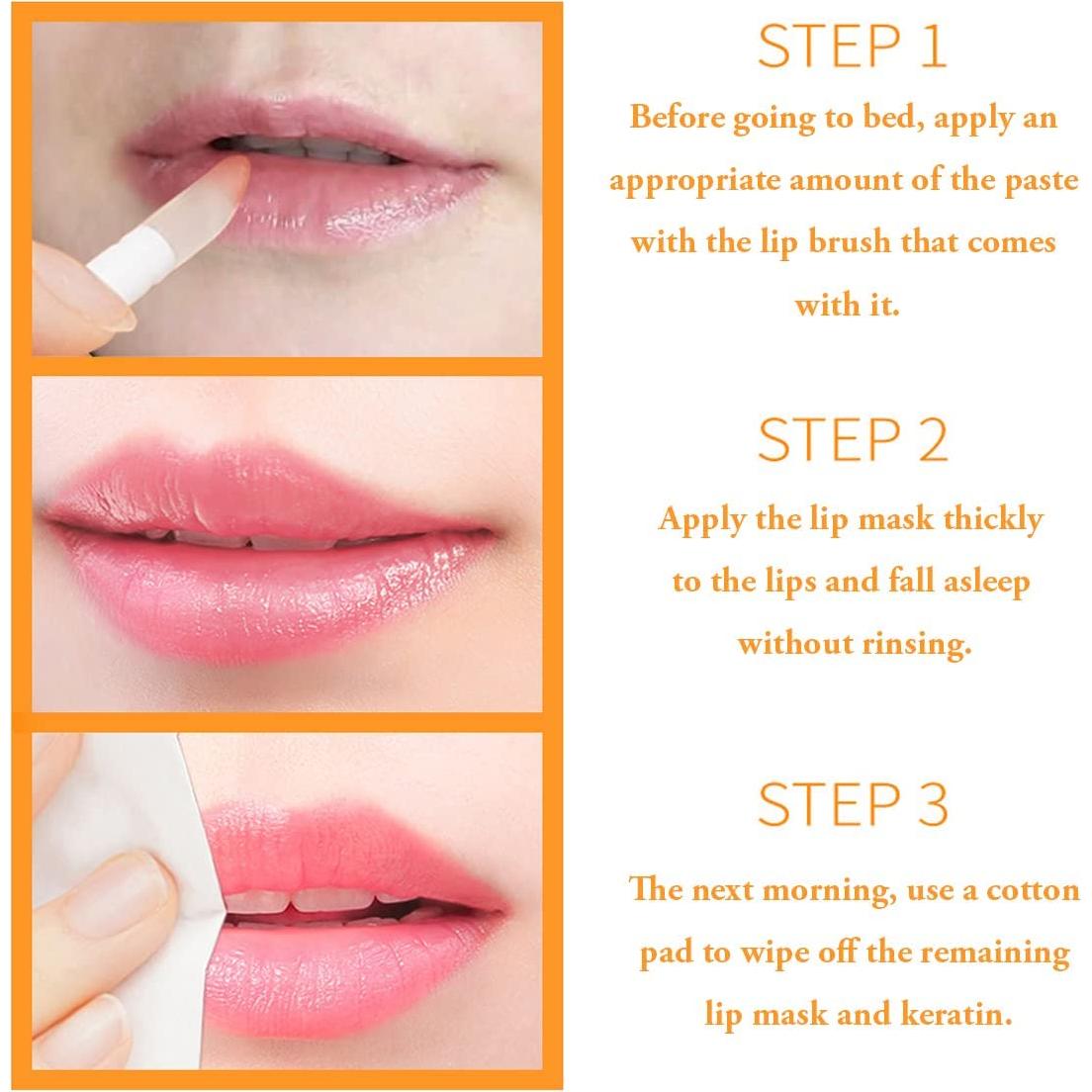 STEP 1

Before going to bed, apply an appropriate amount of the paste with the lip brush that comes with it.

STEP 2

Apply the lip mask thickly to the lips and fall asleep without rinsing.

STEP 3

The next morning, use a cotton pad to wipe off the remaining lip mask and keratin.