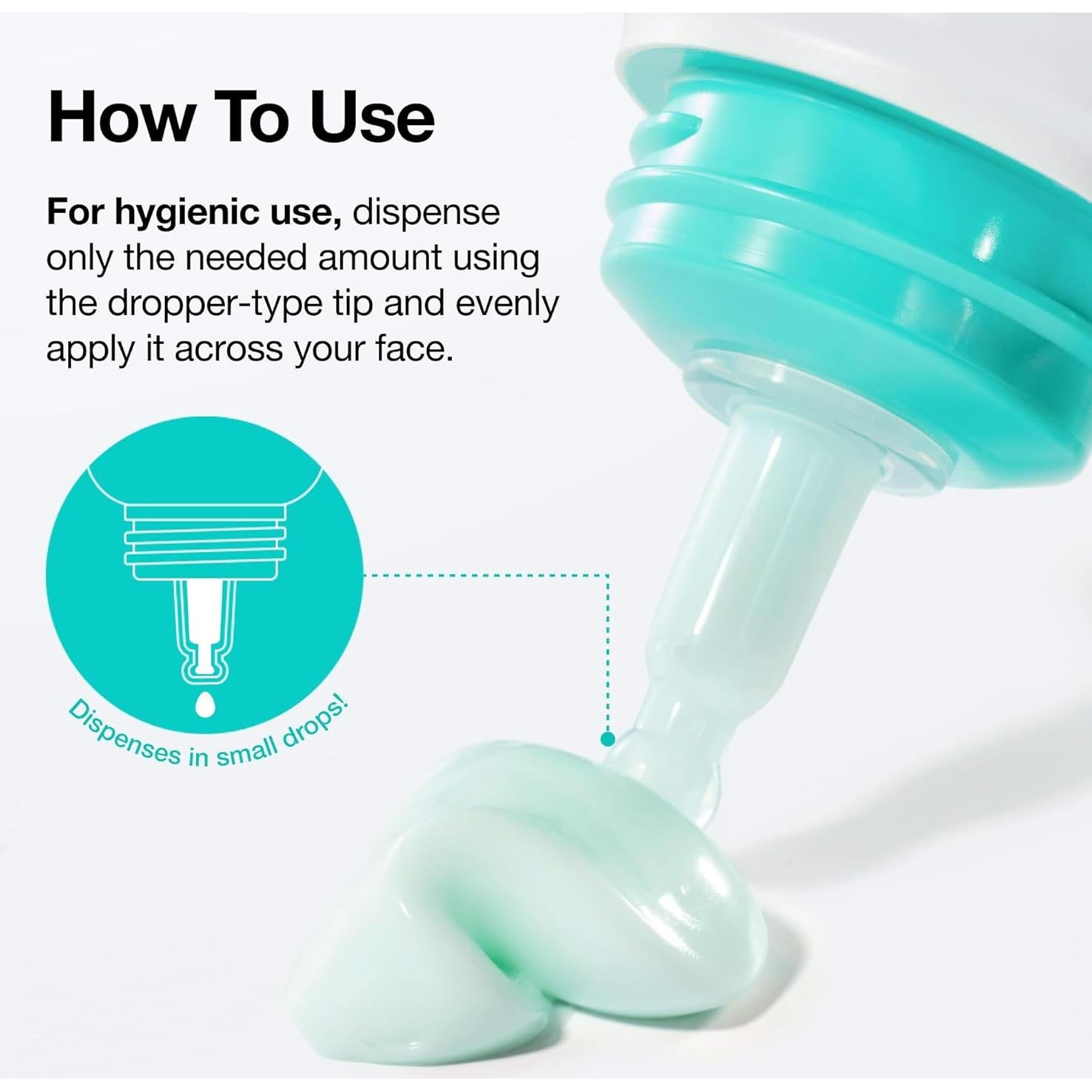 How To Use

For hygienic use, dispense only the needed amount using the dropper-type tip and evenly apply it across your face.

Dispenses in small drops!