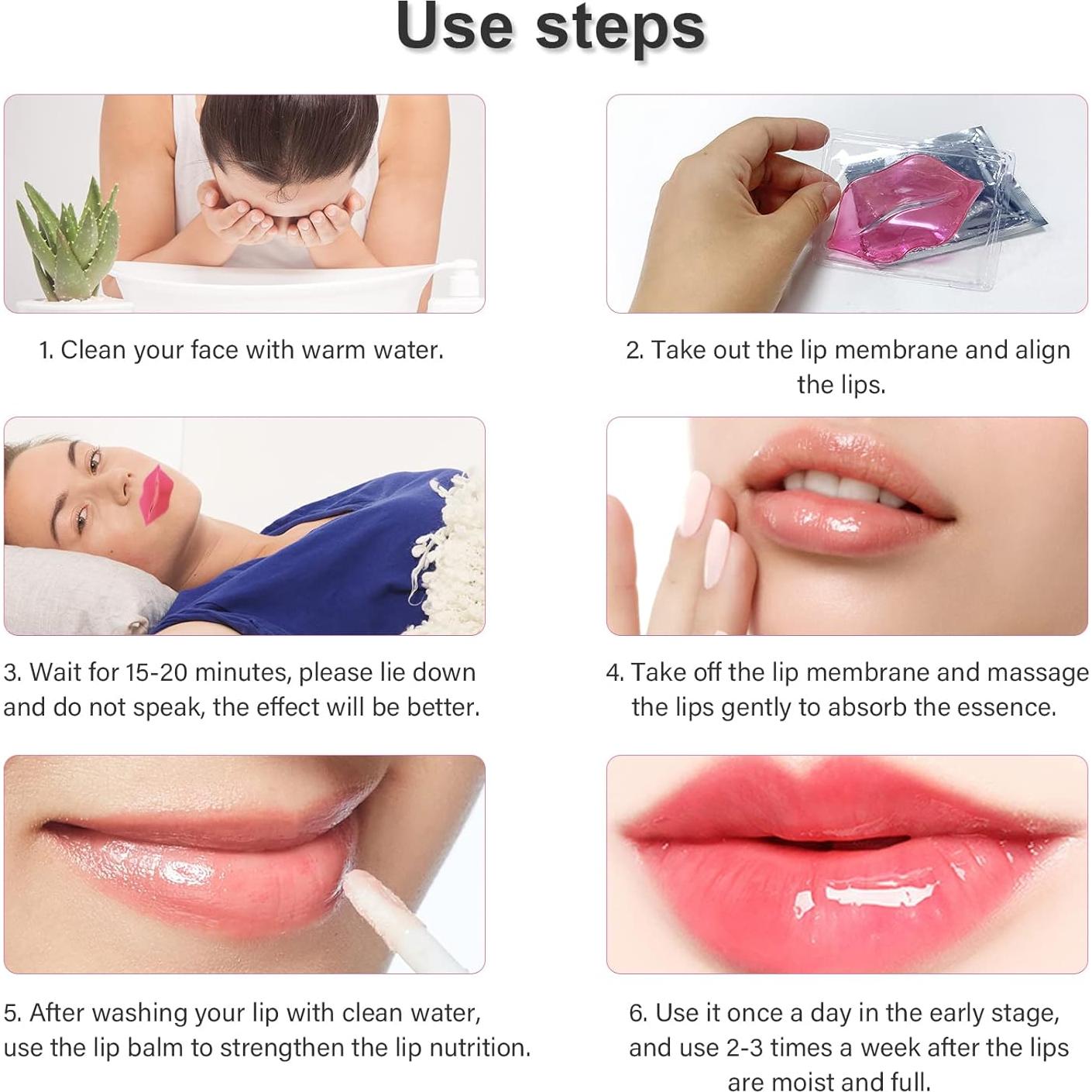 Use steps

1. Clean your face with warm water.

2. Take out the lip membrane and align the lips.

3. Wait for 15-20 minutes, please lie down and do not speak, the effect will be better.

4. Take off the lip membrane and massage the lips gently to absorb the essence.

5. After washing your lip with clean water, use the lip balm to strengthen the lip nutrition.

6. Use it once a day in the early stage, and use 2-3 times a week after the lips are moist and full.