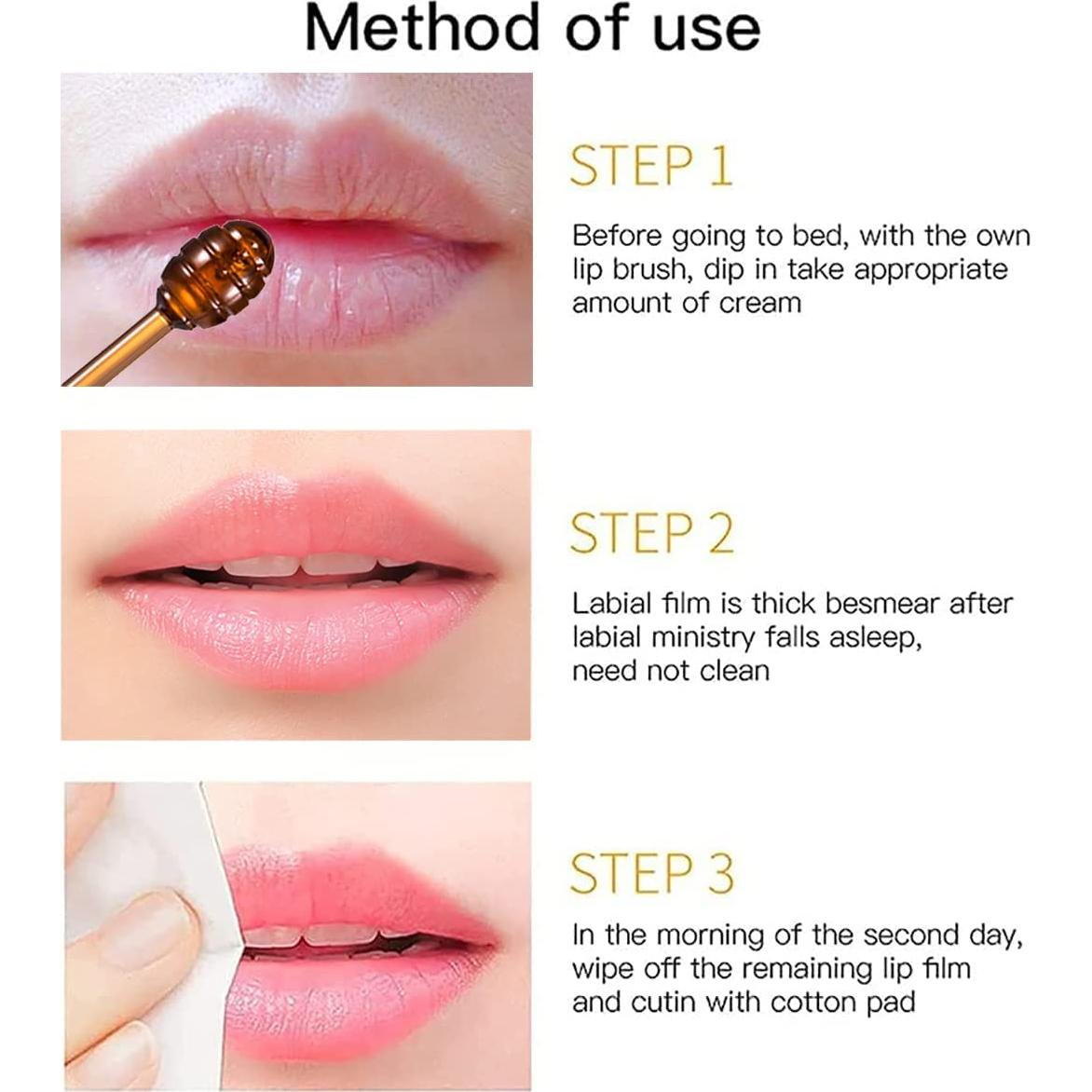 Method of use

STEP 1

Before going to bed, with the own lip brush, dip in take appropriate amount of cream

STEP 2

Labial film is thick besmear after labial ministry falls asleep, need not clean

STEP 3

In the morning of the second day, wipe off the remaining lip film and cutin with cotton pad