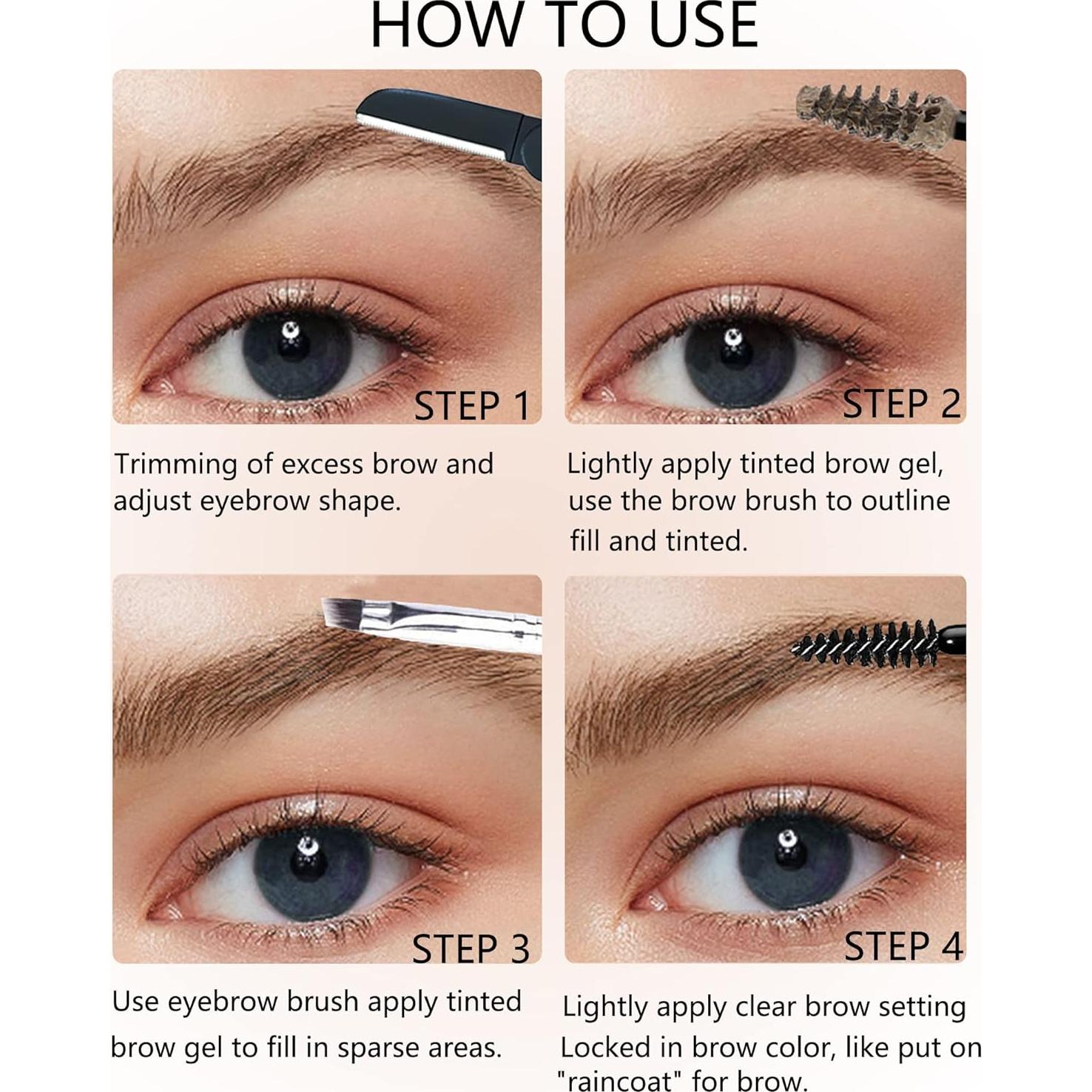 HOW TO USE

STEP 1

Trimming of excess brow and adjust eyebrow shape.

STEP 2

Lightly apply tinted brow gel, use the brow brush to outline fill and tinted.

STEP 3

Use eyebrow brush apply tinted brow gel to fill in sparse areas.

STEP 4

Lightly apply clear brow setting Locked in brow color, like put on "raincoat" for brow.