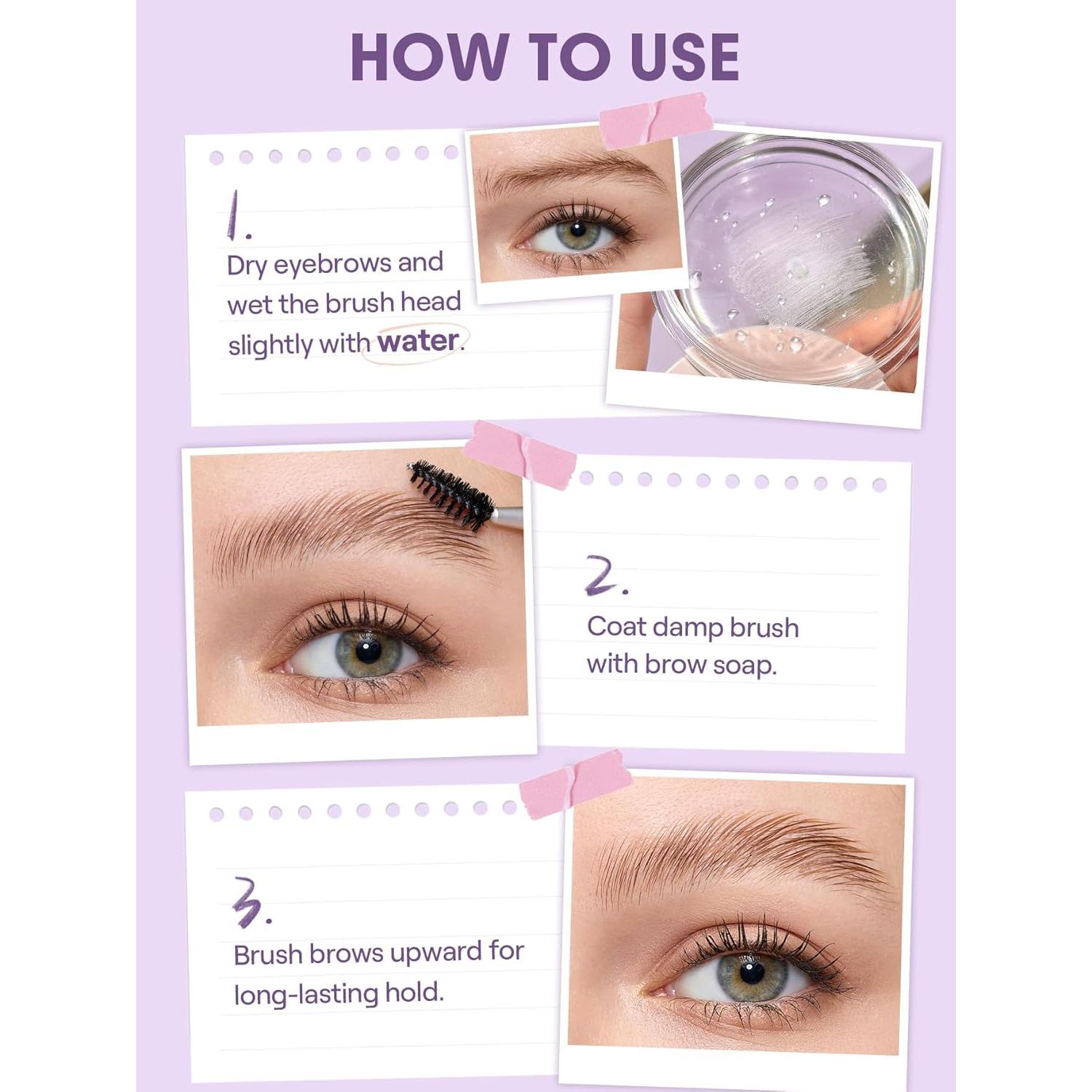 HOW TO USE

1.

Dry eyebrows and wet the brush head slightly with water.

2.

Coat damp brush with brow soap.

3.

Brush brows upward for long-lasting hold.