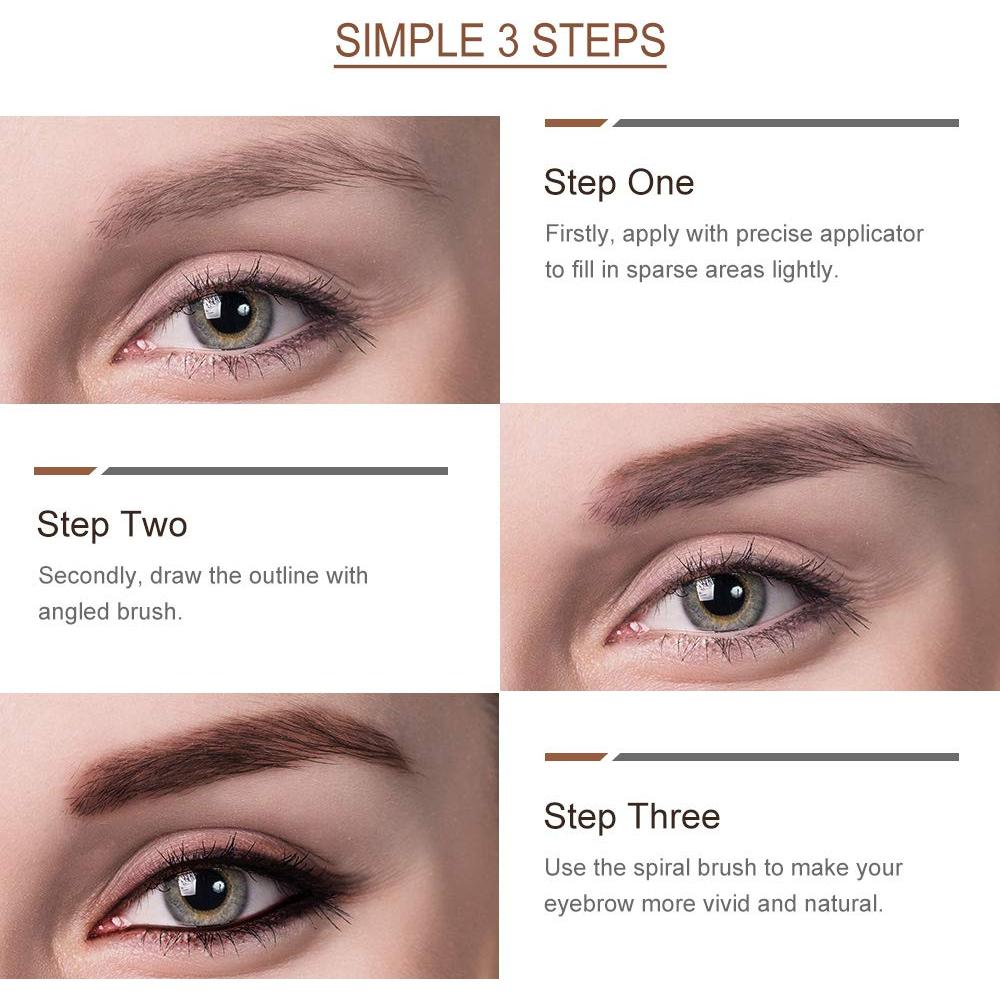 SIMPLE 3 STEPS

Step One

Firstly, apply with precise applicator to fill in sparse areas lightly.

Step Two

Secondly, draw the outline with angled brush.

Step Three

Use the spiral brush to make your eyebrow more vivid and natural.