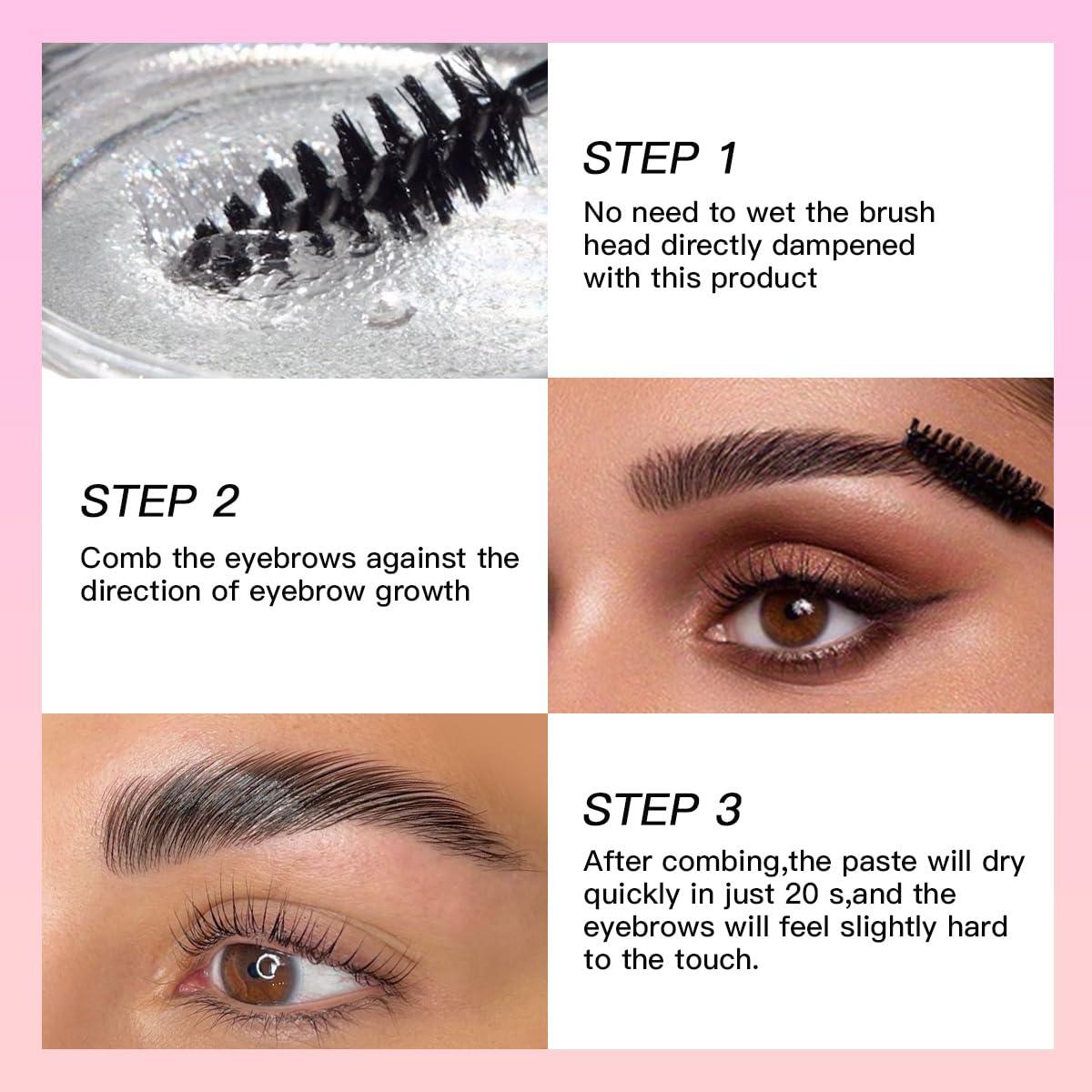 STEP 1

No need to wet the brush head directly dampened with this product

STEP 2

Comb the eyebrows against the direction of eyebrow growth

STEP 3

After combing,the paste will dry quickly in just 20 s,and the eyebrows will feel slightly hard to the touch.