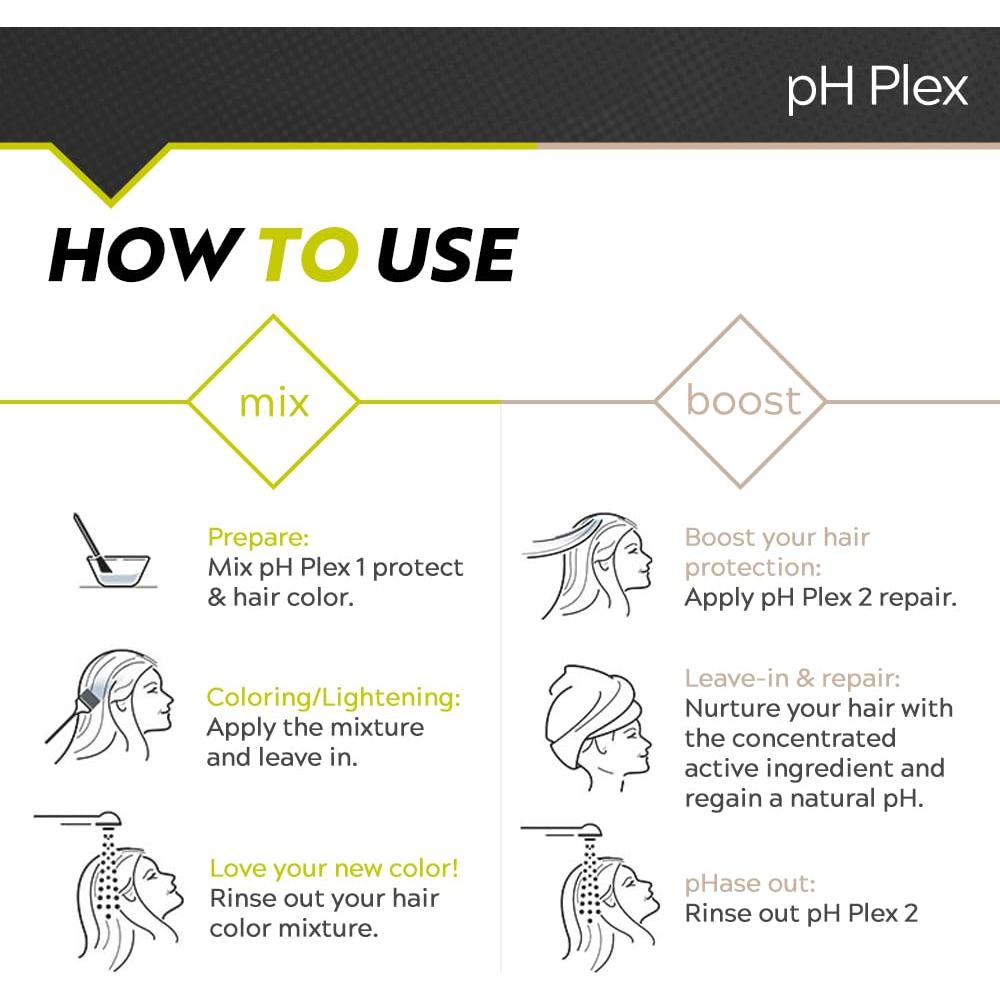 pH Plex

HOW TO USE

mix

Prepare:
Mix pH Plex 1 protect & hair color.

Coloring/Lightening:
Apply the mixture and leave in.

Love your new color!
Rinse out your hair color mixture.

boost

Boost your hair protection:
Apply pH Plex 2 repair.

Leave-in & repair:
Nurture your hair with the concentrated active ingredient and regain a natural pH.

pHase out:
Rinse out pH Plex 2