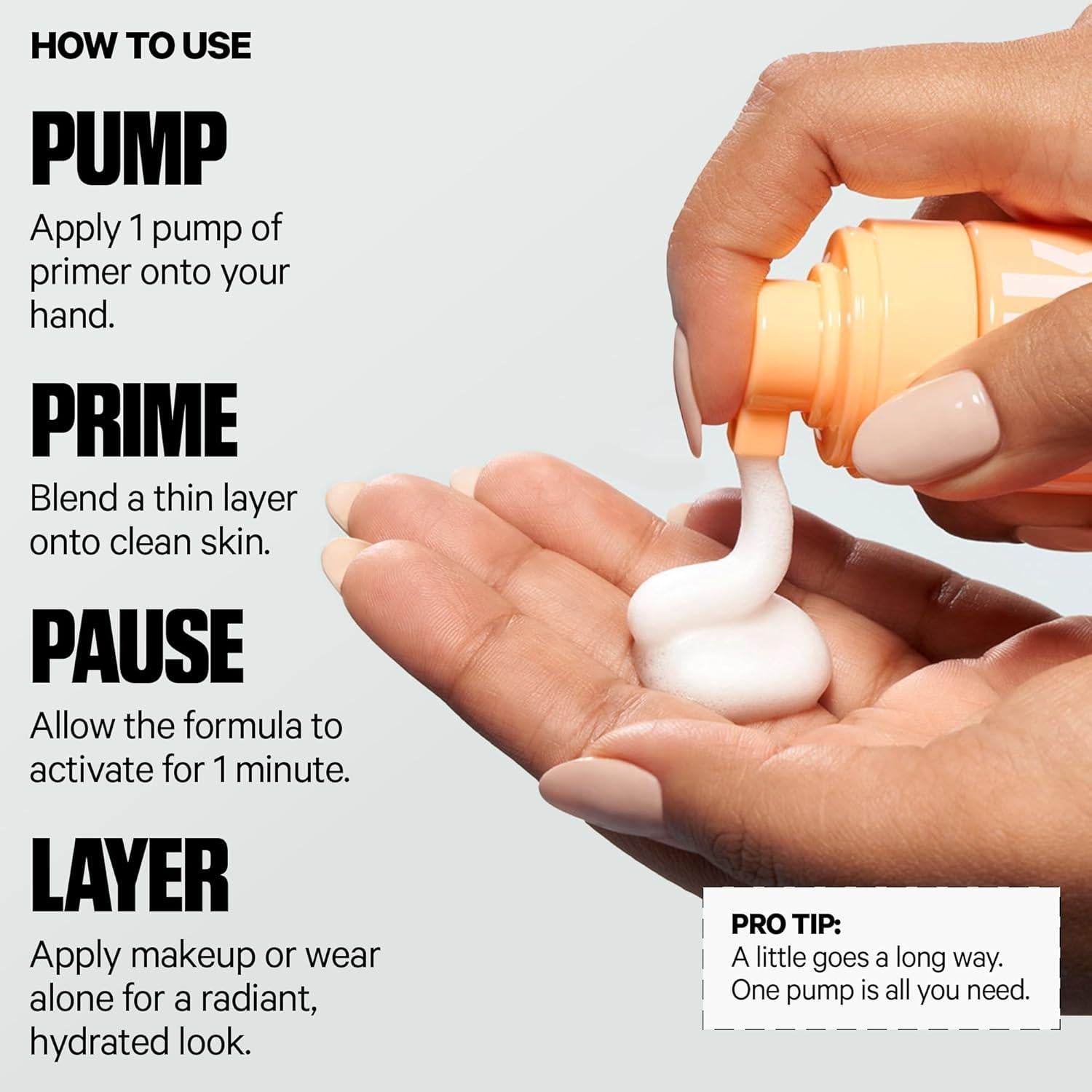 HOW TO USE

PUMP

Apply 1 pump of primer onto your hand.

PRIME

Blend a thin layer onto clean skin.

PAUSE

Allow the formula to activate for 1 minute.

LAYER

Apply makeup or wear alone for a radiant, hydrated look.

PRO TIP:
A little goes a long way. One pump is all you need.