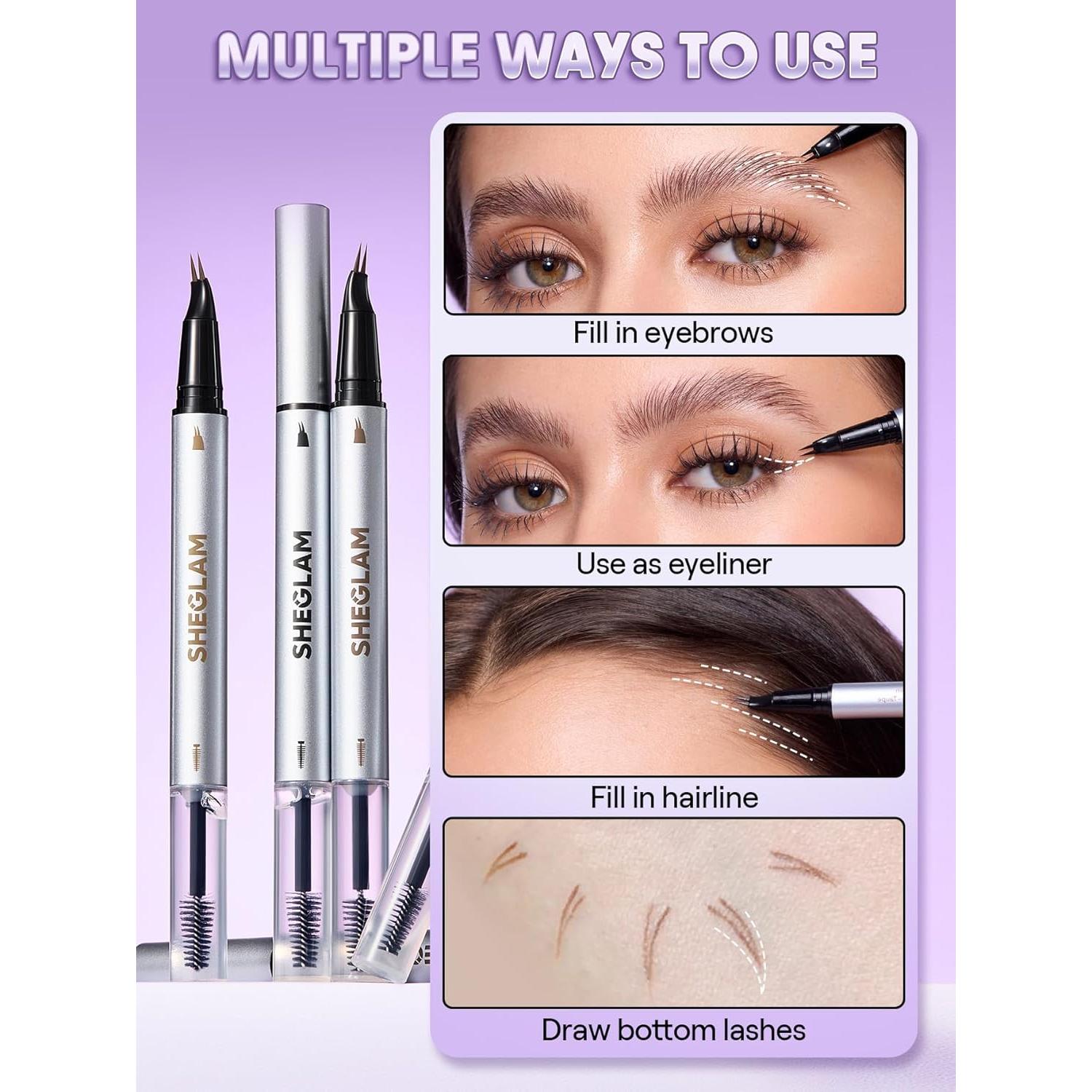 MULTIPLE WAYS TO USE

SHEGLAM

SHEGLAM

SHEGLAM

Fill in eyebrows

Use as eyeliner

Fill in hairline

Draw bottom lashes