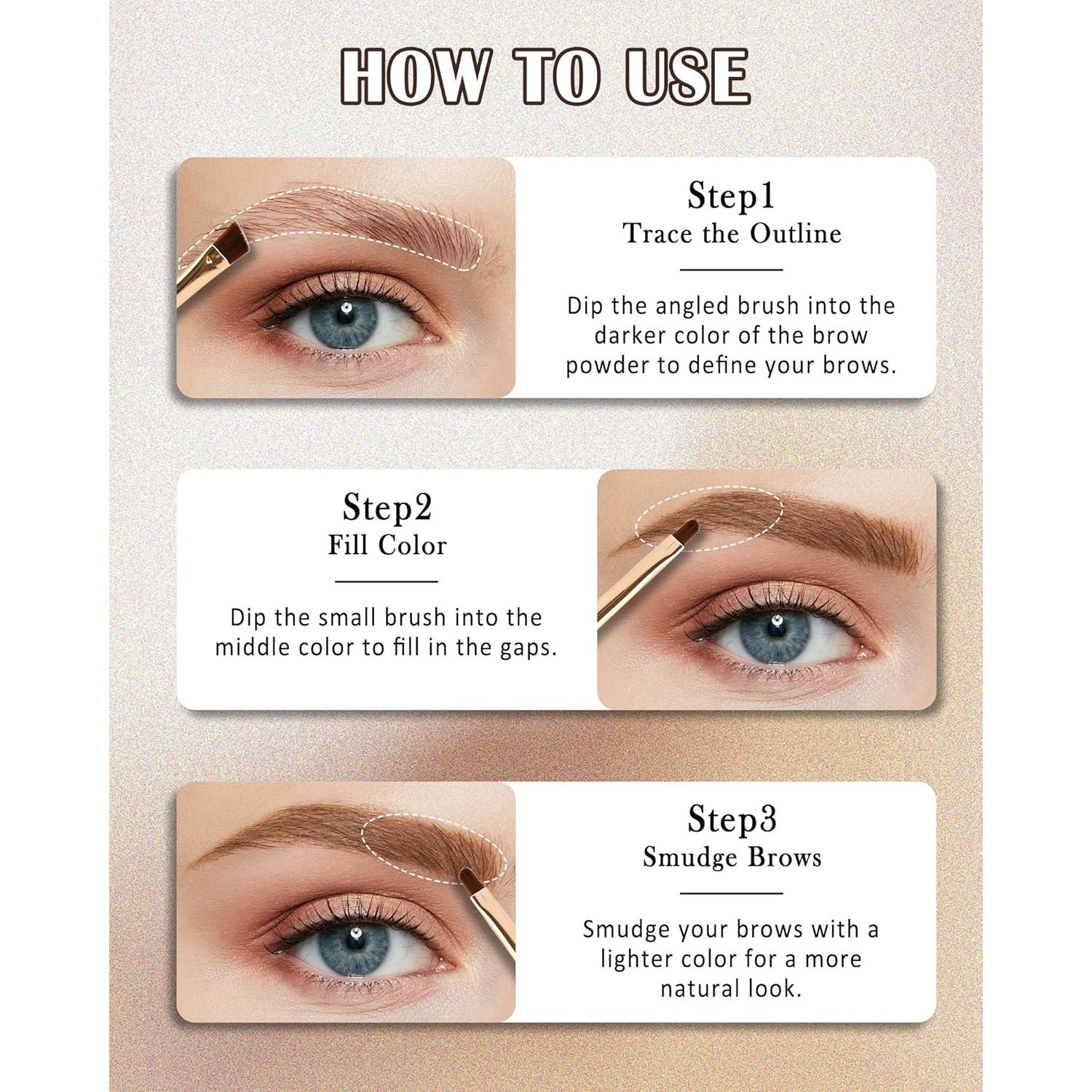 HOW TO USE

Step1
Trace the Outline

Dip the angled brush into the darker color of the brow powder to define your brows.

Step2
Fill Color

Dip the small brush into the middle color to fill in the gaps.

Step3
Smudge Brows

Smudge your brows with a lighter color for a more natural look.