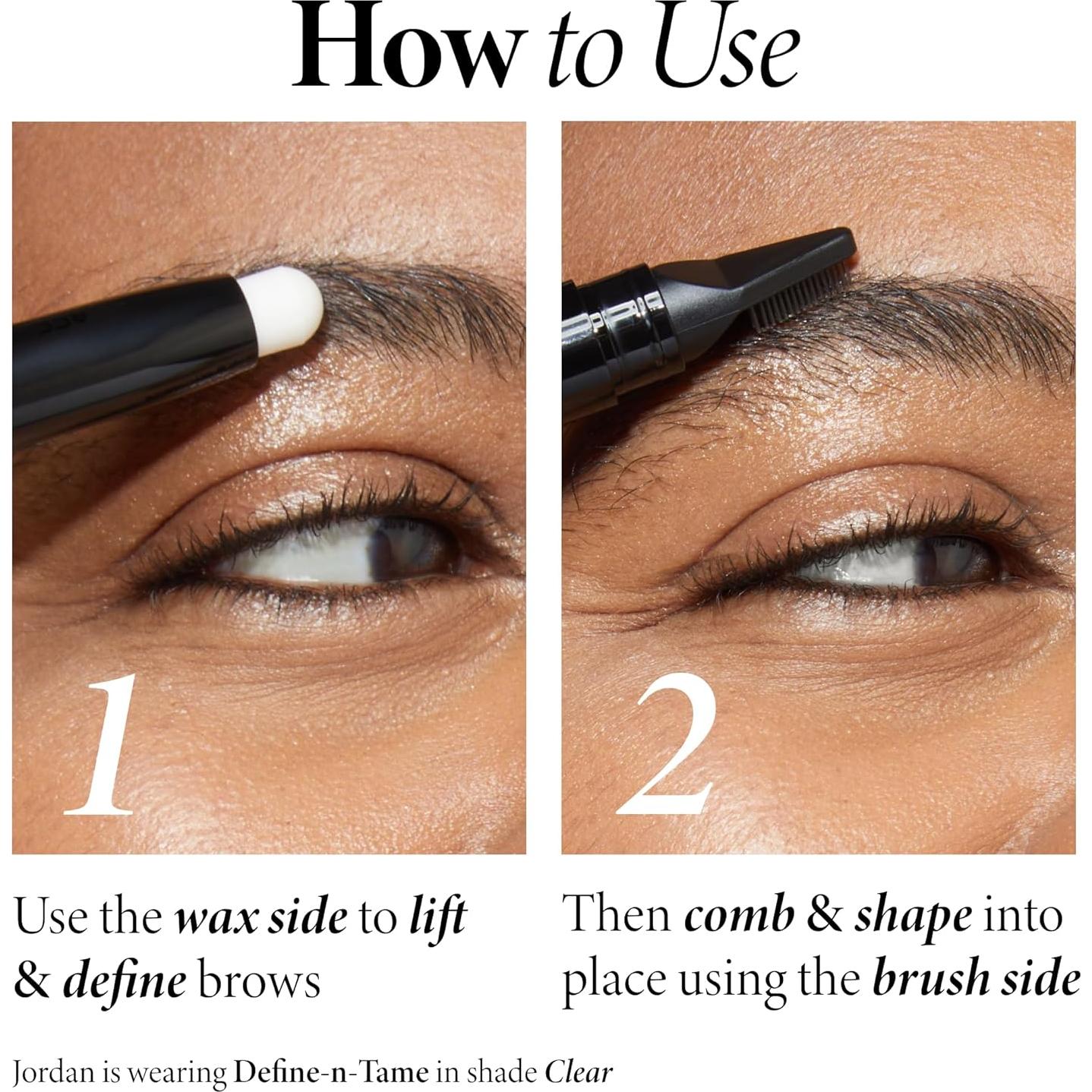 How to Use

1

Use the wax side to lift & define brows

2

Then comb & shape into place using the brush side

Jordan is wearing Define-n-Tame in shade Clear