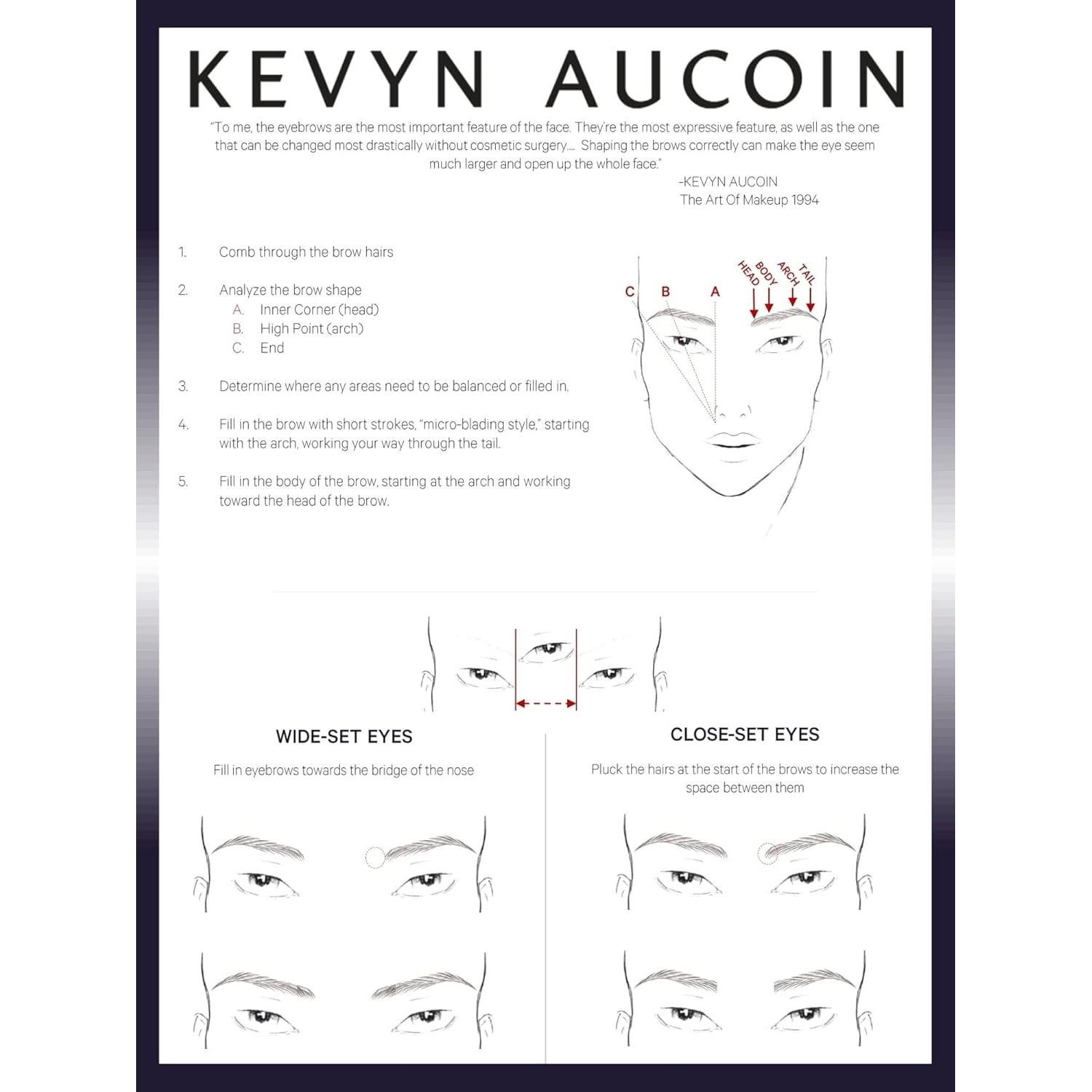 KEVYN AUCOIN

"To me, the eyebrows are the most important feature of the face. They're the most expressive feature, as well as the one that can be changed most drastically without cosmetic surgery.... Shaping the brows correctly can make the eye seem much larger and open up the whole face."

-KEVYN AUCOIN
The Art Of Makeup 1994

1. Comb through the brow hairs

2. Analyze the brow shape
A. Inner Corner (head)
B. High Point (arch)
C. End

3. Determine where any areas need to be balanced or filled in.

4. Fill in the brow with short strokes, "micro-blading style," starting with the arch, working your way through the tail.

5. Fill in the body of the brow, starting at the arch and working toward the head of the brow.

C B A

HEAD BODY ARCH TAIL

WIDE-SET EYES

Fill in eyebrows towards the bridge of the nose

CLOSE-SET EYES

Pluck the hairs at the start of the brows to increase the space between them