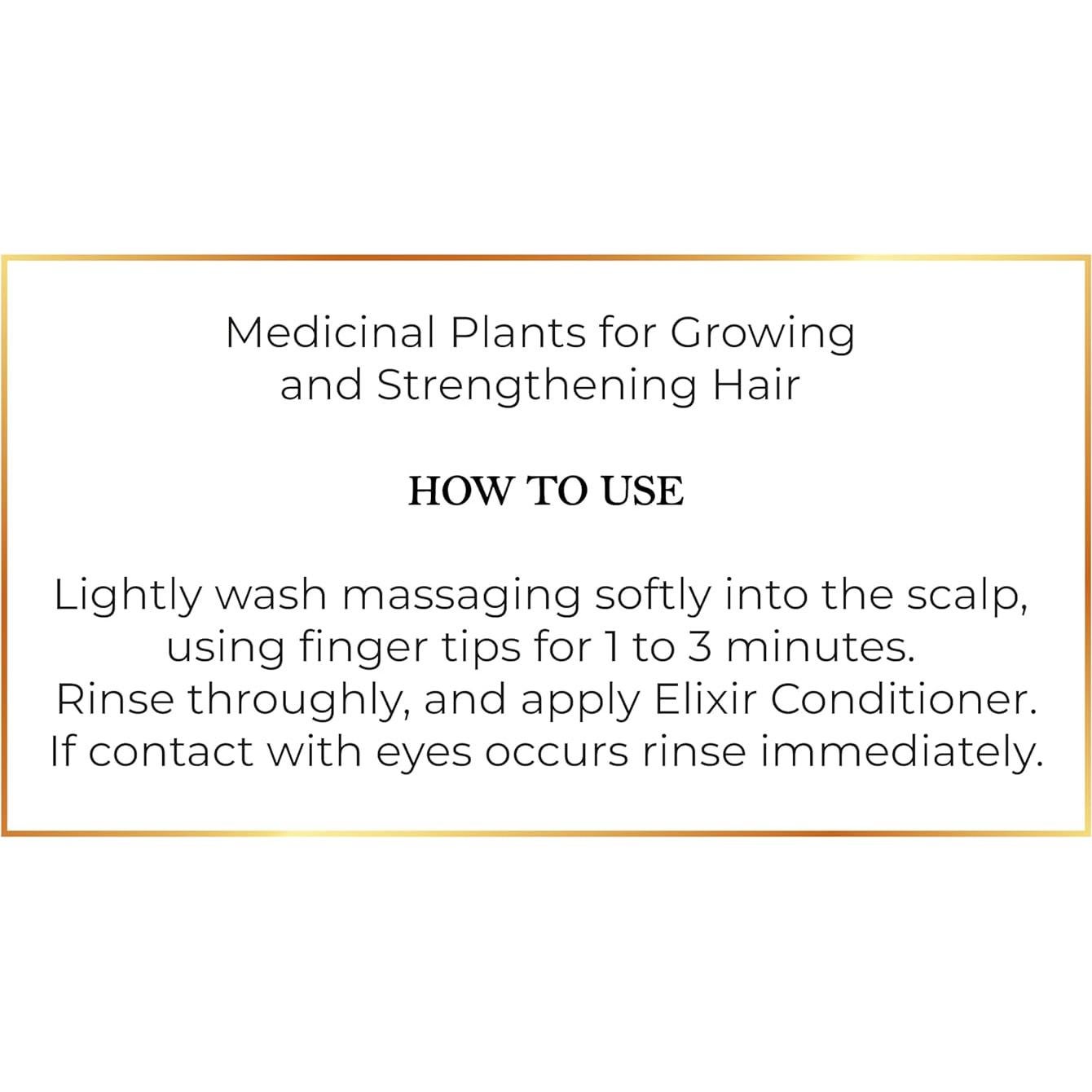 Medicinal Plants for Growing and Strengthening Hair

HOW TO USE

Lightly wash massaging softly into the scalp, using finger tips for 1 to 3 minutes. Rinse throughly, and apply Elixir Conditioner. If contact with eyes occurs rinse immediately.