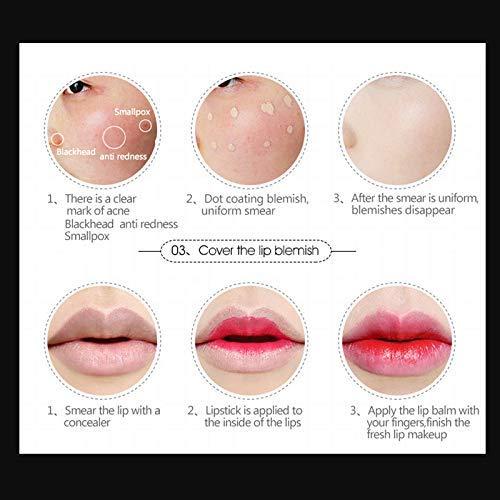 Smallpox

Blackhead anti redness

1、There is a clear mark of acne
Blackhead anti redness
Smallpox

2、Dot coating blemish, uniform smear

3、After the smear is uniform, blemishes disappear

03、Cover the lip blemish

1、Smear the lip with a concealer

2、Lipstick is applied to the inside of the lips

3、Apply the lip balm with your fingers,finish the fresh lip makeup