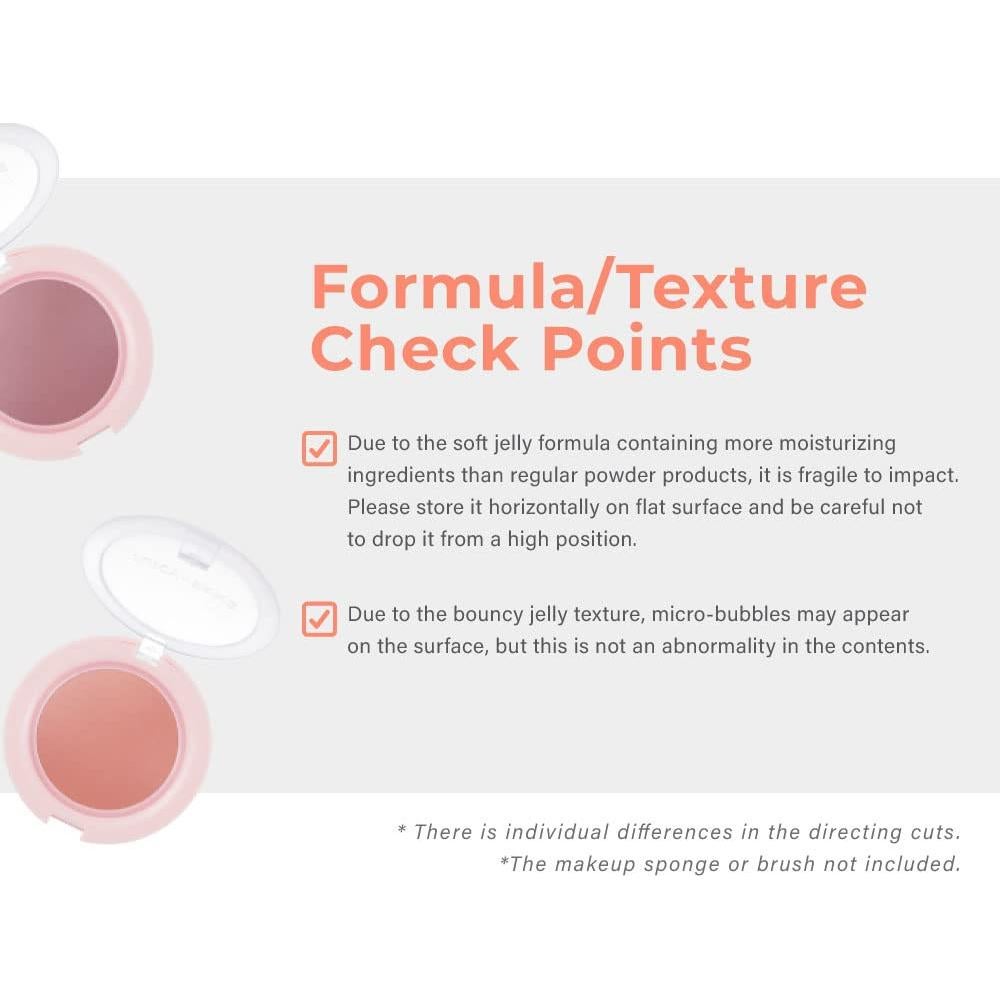 Formula/Texture Check Points

Due to the soft jelly formula containing more moisturizing ingredients than regular powder products, it is fragile to impact. Please store it horizontally on flat surface and be careful not to drop it from a high position.

Due to the bouncy jelly texture, micro-bubbles may appear on the surface, but this is not an abnormality in the contents.

* There is individual differences in the directing cuts.
*The makeup sponge or brush not included.