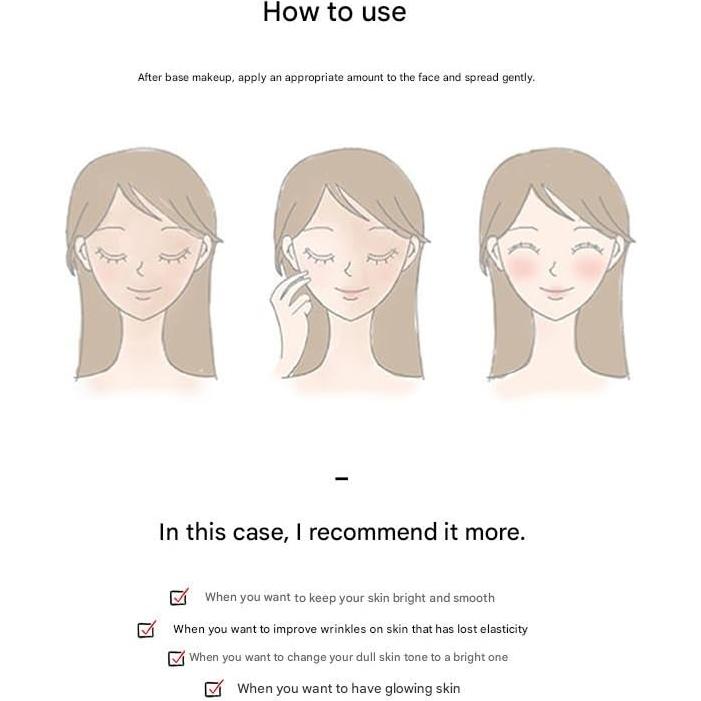 How to use

After base makeup, apply an appropriate amount to the face and spread gently.

–

In this case, I recommend it more.

When you want to keep your skin bright and smooth

When you want to improve wrinkles on skin that has lost elasticity

When you want to change your dull skin tone to a bright one

When you want to have glowing skin