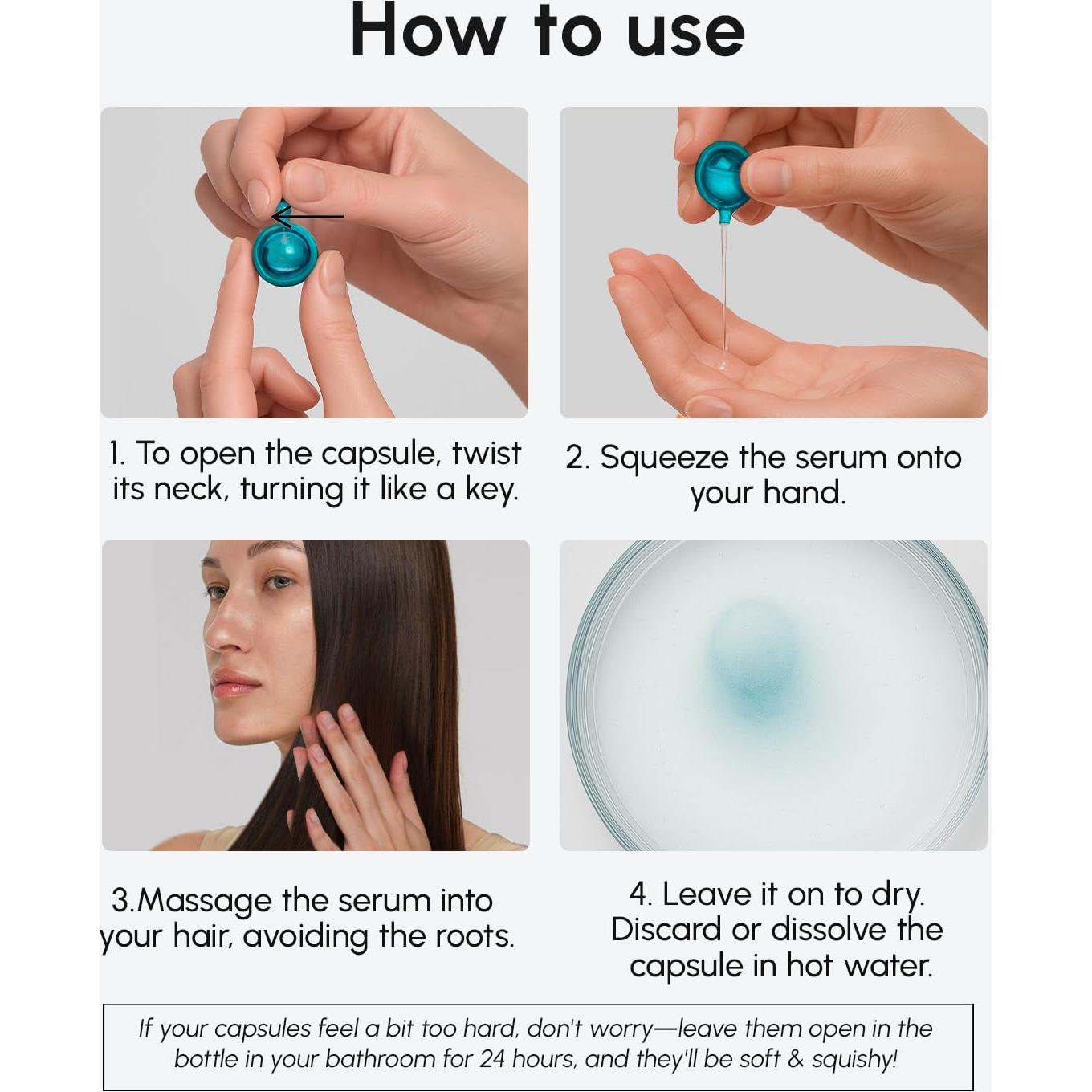 How to use

1. To open the capsule, twist its neck, turning it like a key.

2. Squeeze the serum onto your hand.

3.Massage the serum into your hair, avoiding the roots.

4. Leave it on to dry. Discard or dissolve the capsule in hot water.

If your capsules feel a bit too hard, don't worry—leave them open in the bottle in your bathroom for 24 hours, and they'll be soft & squishy!