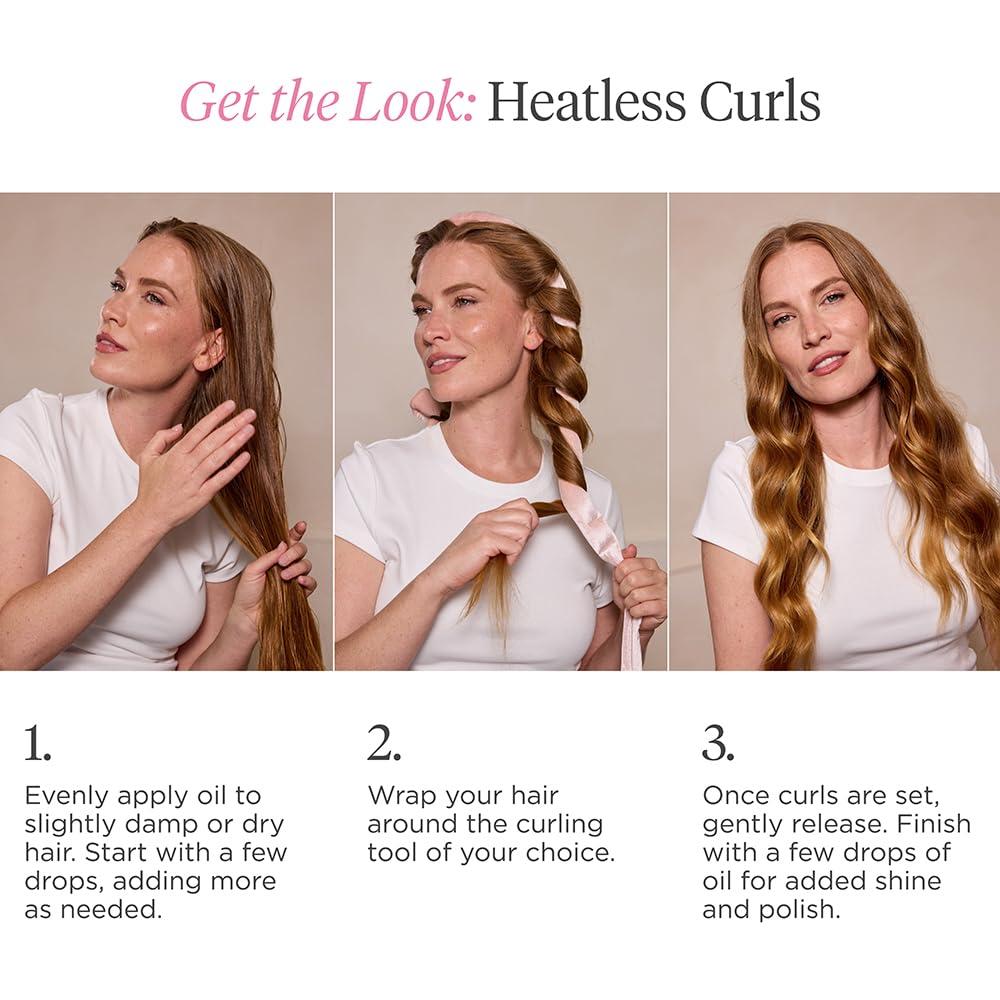 Get the Look: Heatless Curls

1.

Evenly apply oil to slightly damp or dry hair. Start with a few drops, adding more as needed.

2.

Wrap your hair around the curling tool of your choice.

3.

Once curls are set, gently release. Finish with a few drops of oil for added shine and polish.