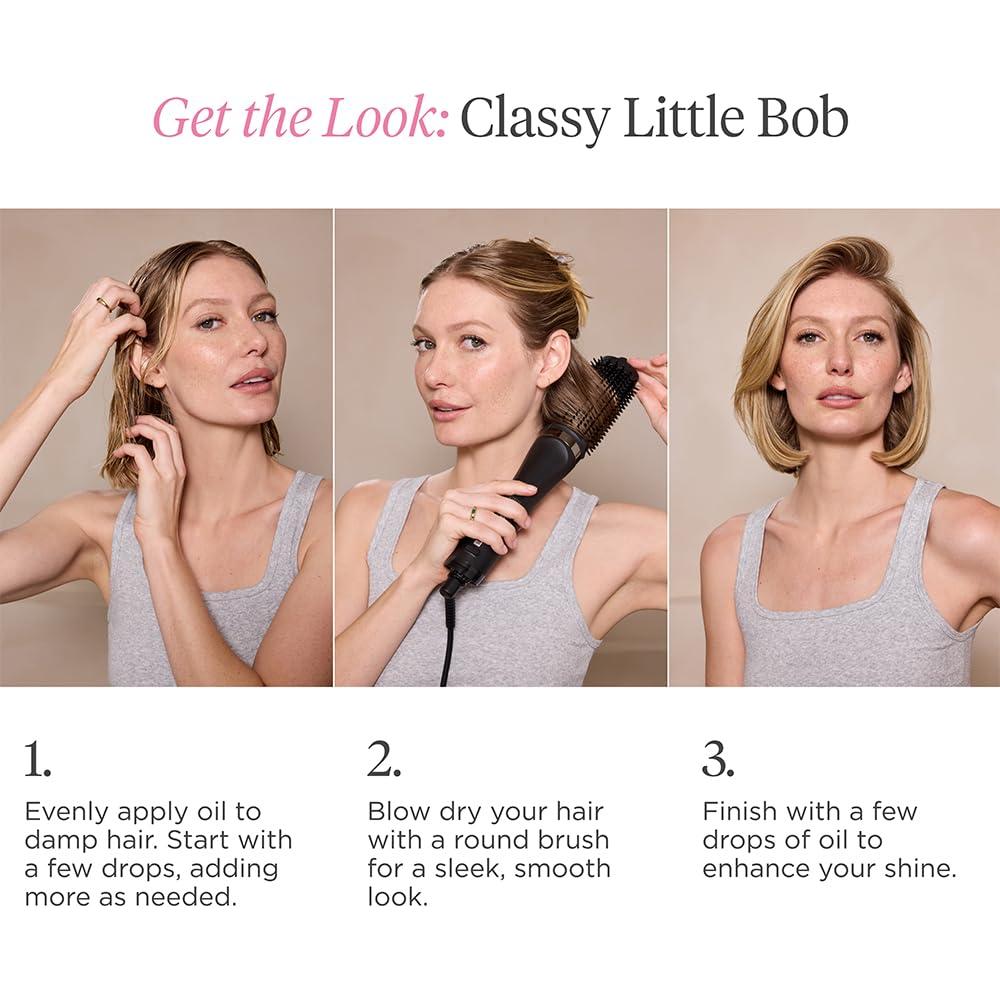 Get the Look: Classy Little Bob

1.

Evenly apply oil to damp hair. Start with a few drops, adding more as needed.

2.

Blow dry your hair with a round brush for a sleek, smooth look.

3.

Finish with a few drops of oil to enhance your shine.