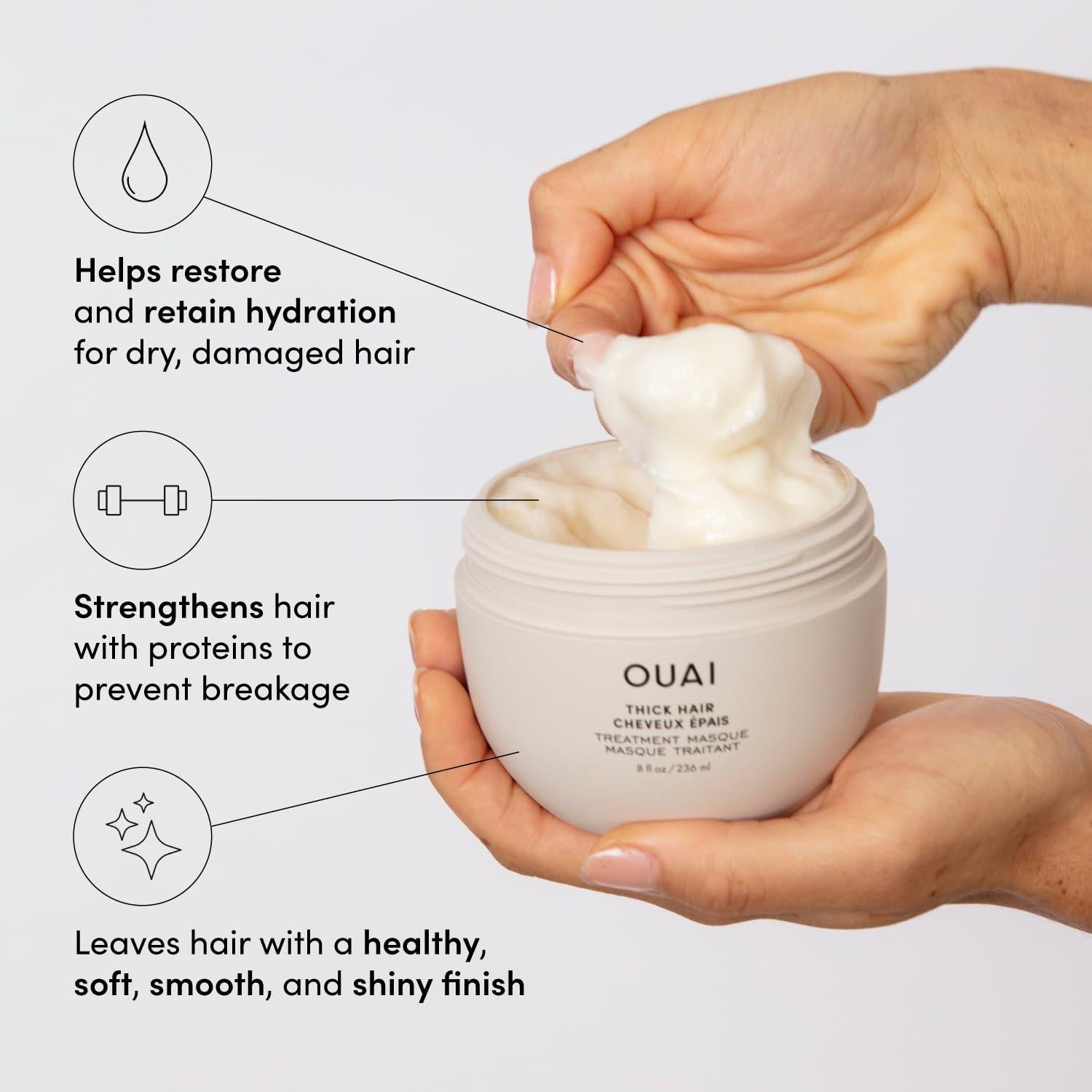 Helps restore and retain hydration for dry, damaged hair

Strengthens hair with proteins to prevent breakage

Leaves hair with a healthy, soft, smooth, and shiny finish

OUAI

THICK HAIR
CHEVEUX ÉPAIS
TREATMENT MASQUE
MASQUE TRAITANT
8 fl oz / 236 ml