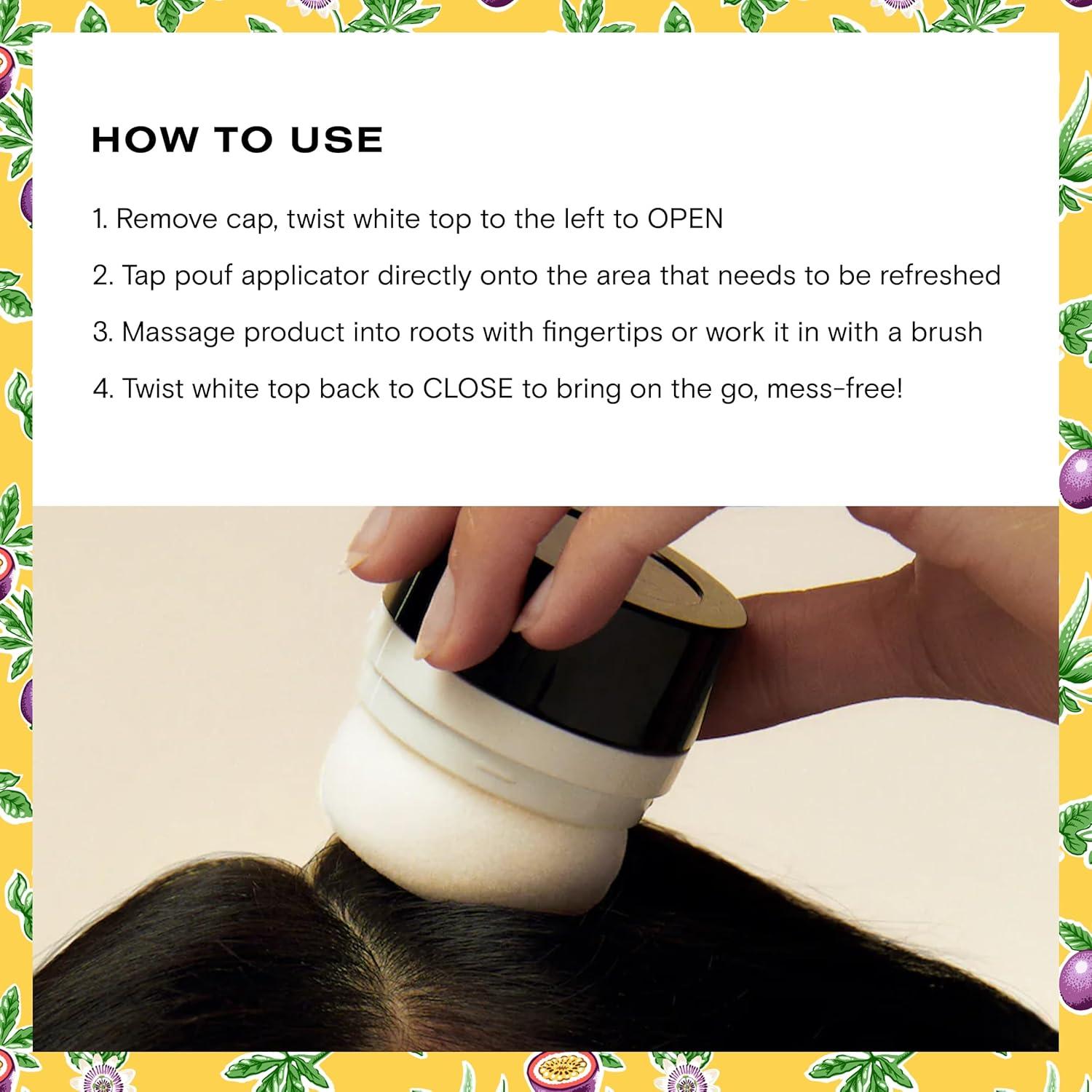 HOW TO USE

1. Remove cap, twist white top to the left to OPEN

2. Tap pouf applicator directly onto the area that needs to be refreshed

3. Massage product into roots with fingertips or work it in with a brush

4. Twist white top back to CLOSE to bring on the go, mess-free!