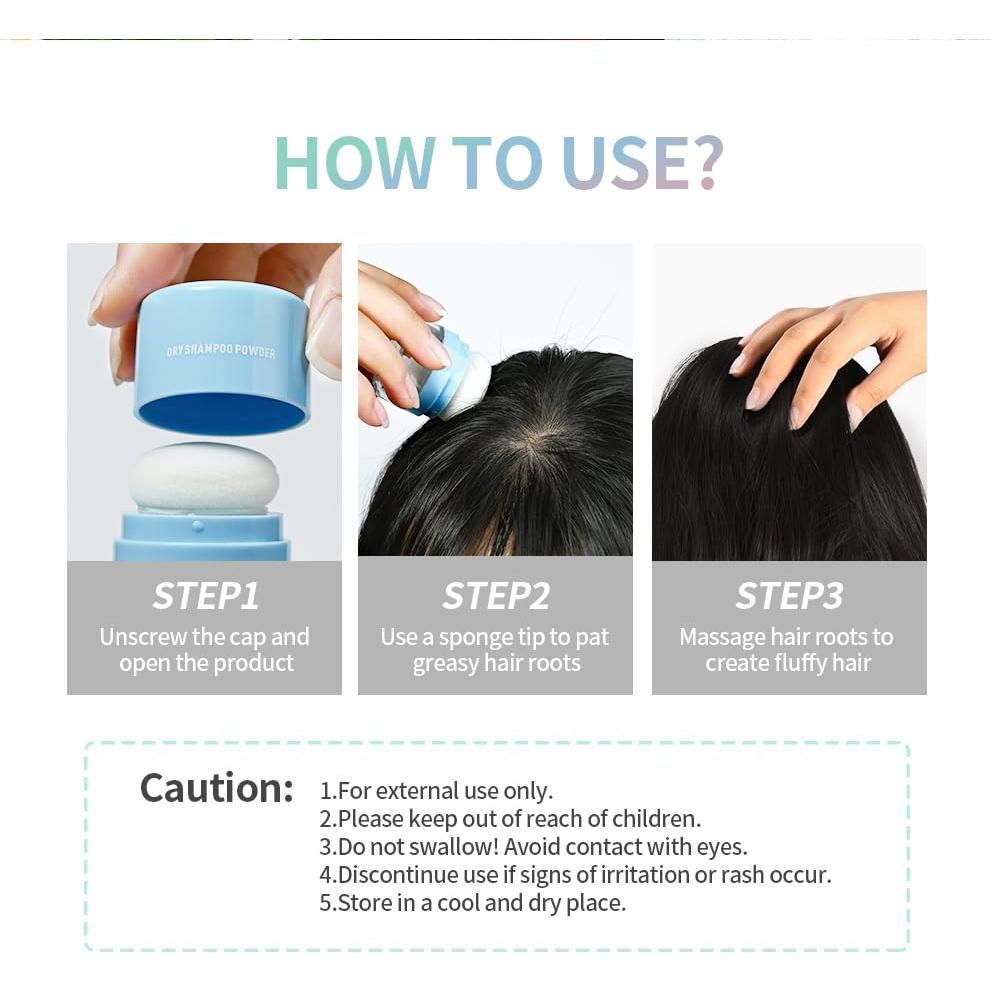 HOW TO USE?

DRY SHAMPOO POWDER

STEP1
Unscrew the cap and open the product

STEP2
Use a sponge tip to pat greasy hair roots

STEP3
Massage hair roots to create fluffy hair

Caution:
1.For external use only.
2.Please keep out of reach of children.
3.Do not swallow! Avoid contact with eyes.
4.Discontinue use if signs of irritation or rash occur.
5.Store in a cool and dry place.