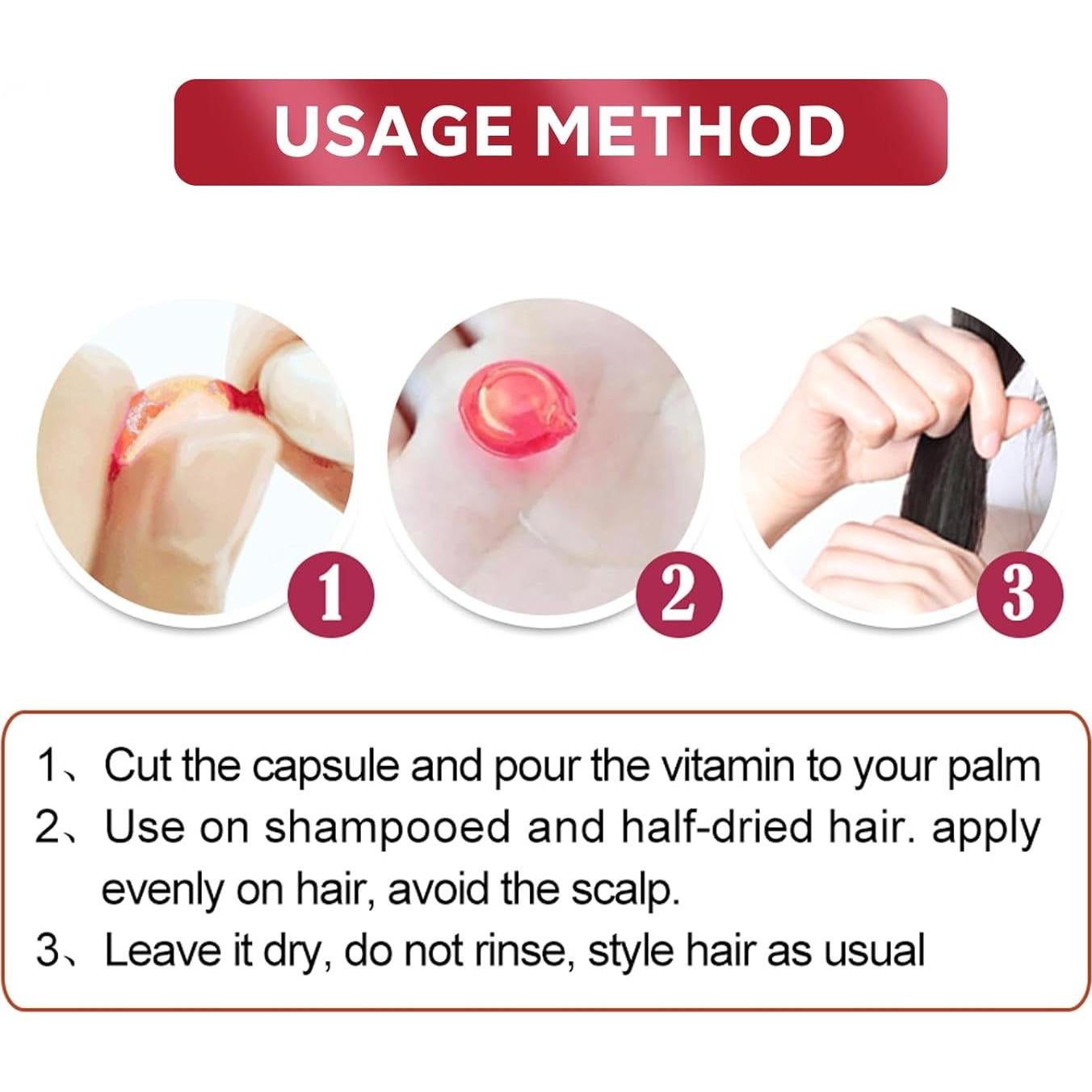 USAGE METHOD

1

2

3

1、Cut the capsule and pour the vitamin to your palm
2、Use on shampooed and half-dried hair. apply evenly on hair, avoid the scalp.
3、Leave it dry, do not rinse, style hair as usual