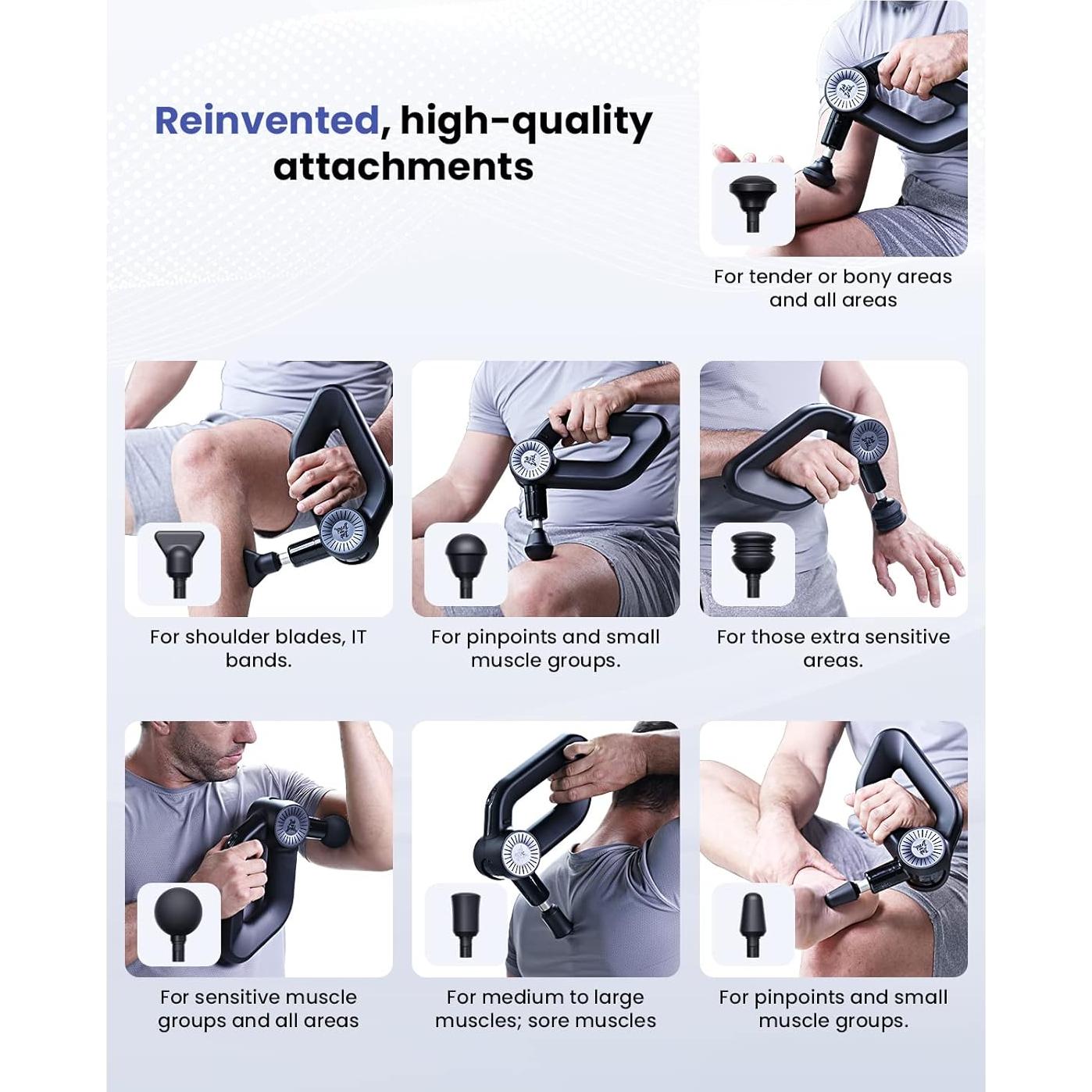 Reinvented, high-quality attachments

For tender or bony areas and all areas

For shoulder blades, IT bands.

For pinpoints and small muscle groups.

For those extra sensitive areas.

For sensitive muscle groups and all areas

For medium to large muscles; sore muscles

For pinpoints and small muscle groups.