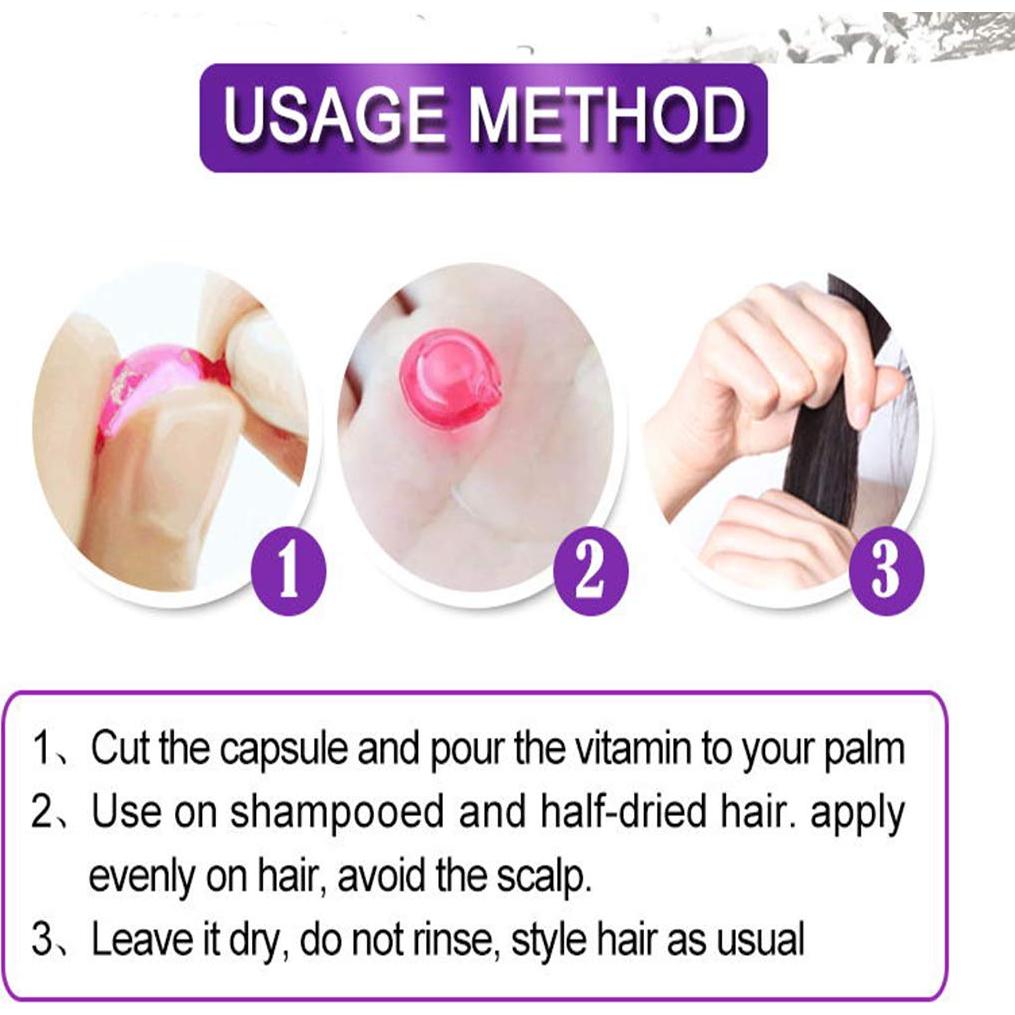 USAGE METHOD

1

2

3

1、Cut the capsule and pour the vitamin to your palm
2、Use on shampooed and half-dried hair. apply evenly on hair, avoid the scalp.
3、Leave it dry, do not rinse, style hair as usual