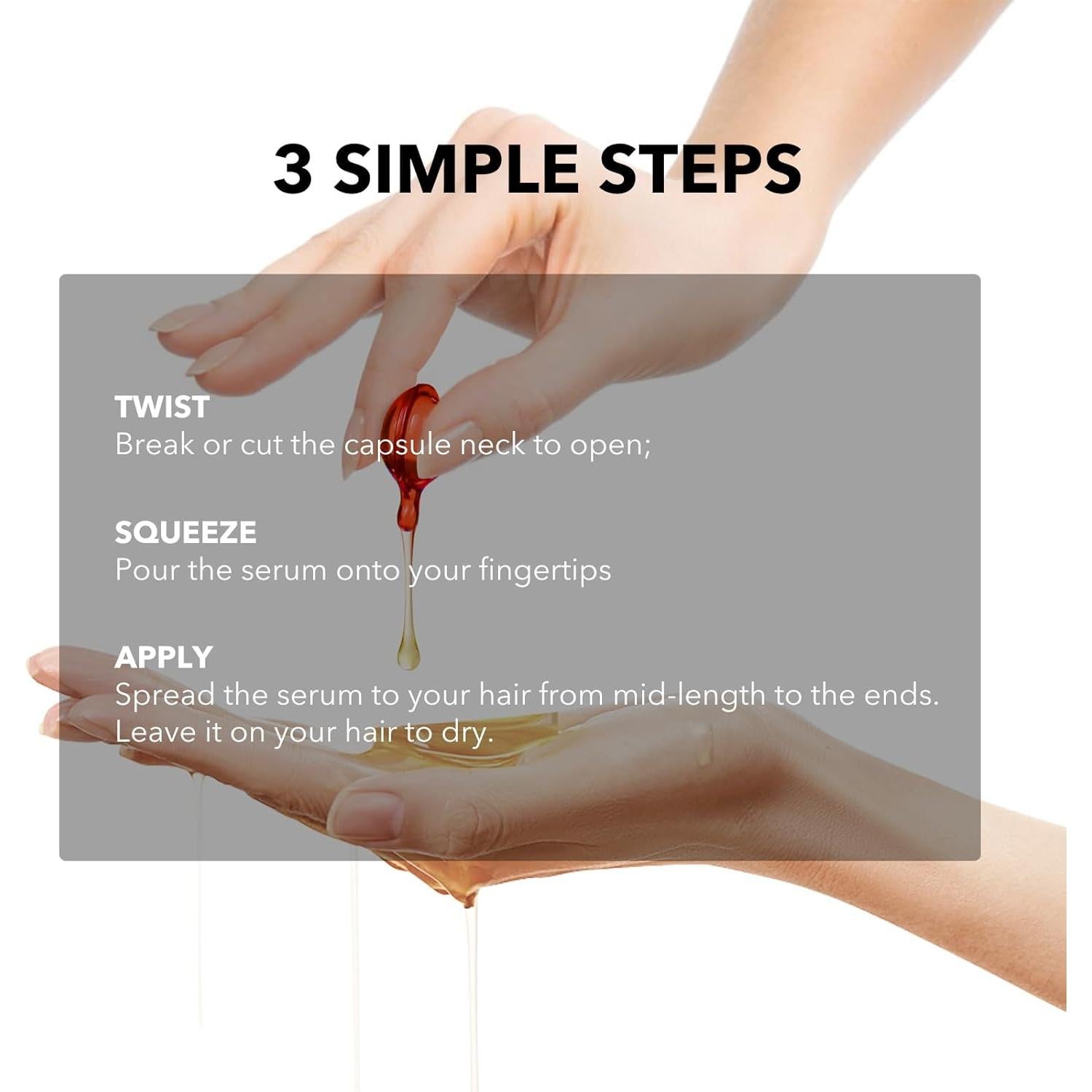 3 SIMPLE STEPS

TWIST
Break or cut the capsule neck to open;

SQUEEZE
Pour the serum onto your fingertips

APPLY
Spread the serum to your hair from mid-length to the ends. Leave it on your hair to dry.