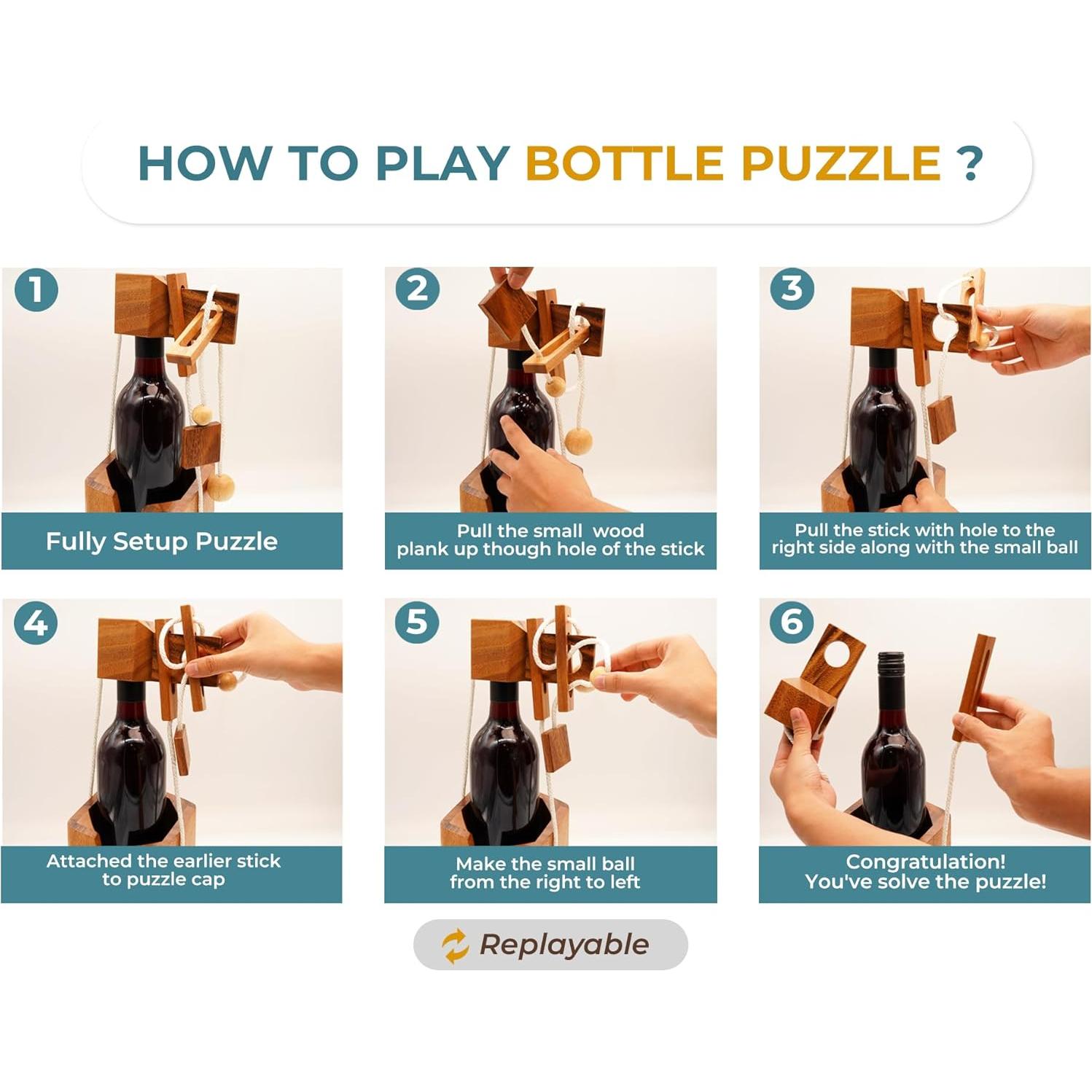 HOW TO PLAY BOTTLE PUZZLE ?

1
Fully Setup Puzzle

2
Pull the small wood plank up though hole of the stick

3
Pull the stick with hole to the right side along with the small ball

4
Attached the earlier stick to puzzle cap

5
Make the small ball from the right to left

6
Congratulation! You've solve the puzzle!

Replayable