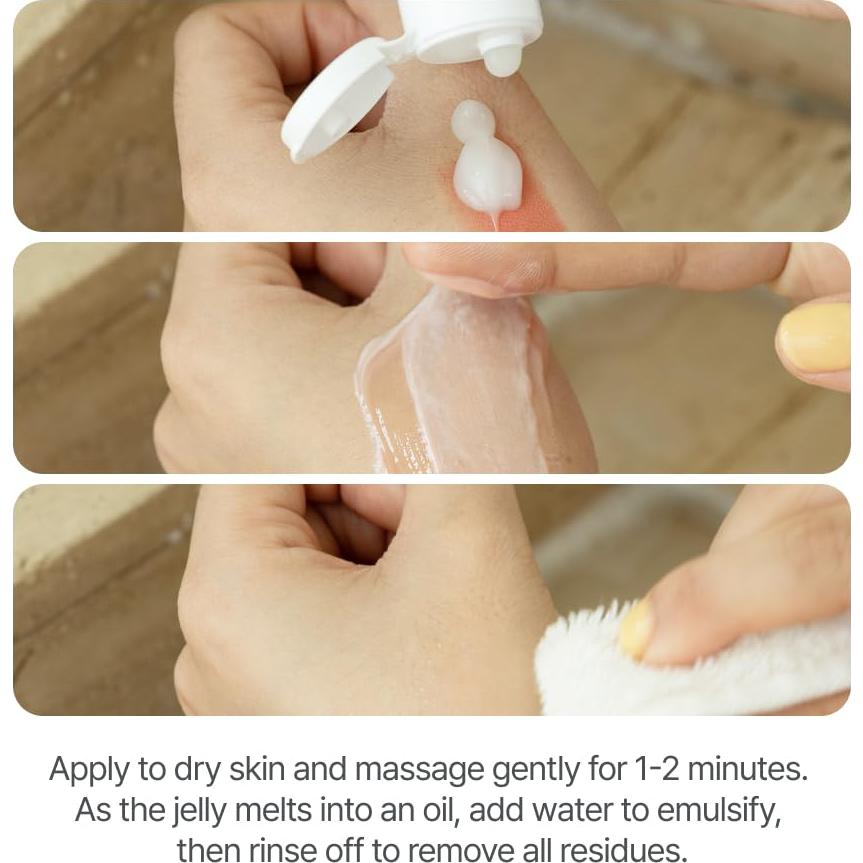 Apply to dry skin and massage gently for 1-2 minutes. As the jelly melts into an oil, add water to emulsify, then rinse off to remove all residues.